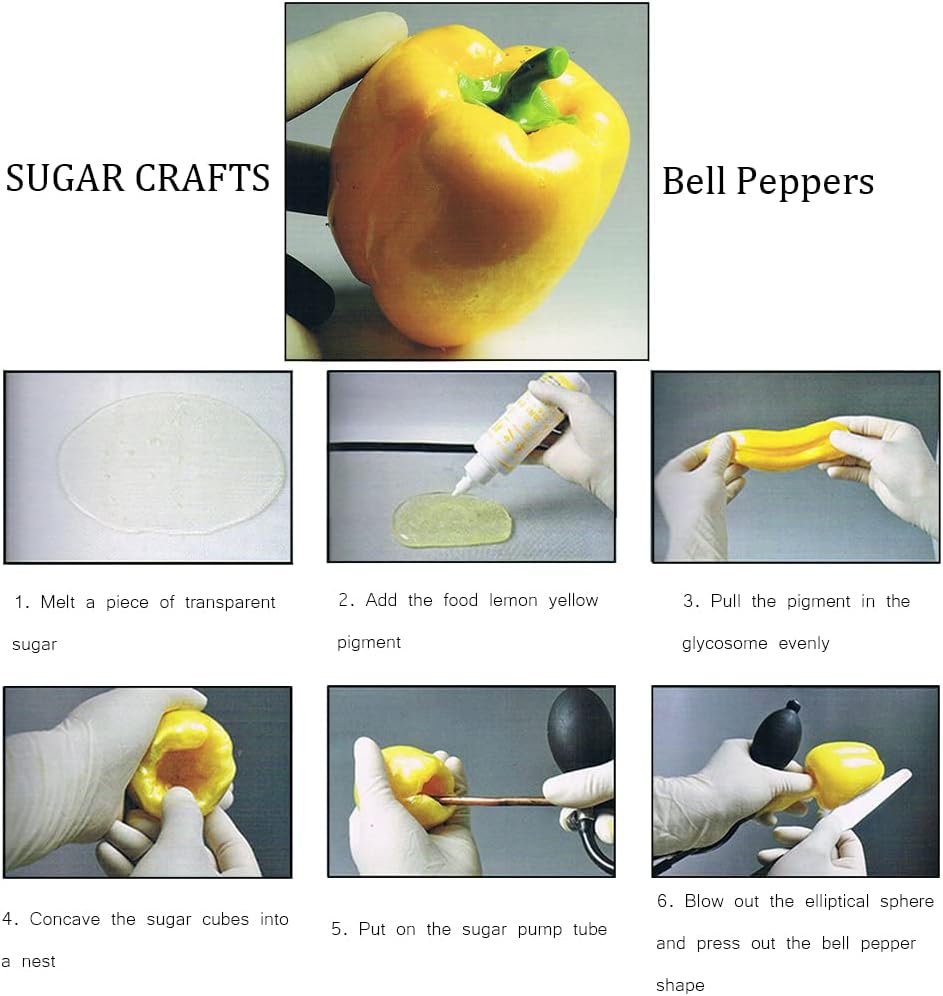 SUGAR CRAFTS

Bell Peppers

1. Melt a piece of transparent sugar

2. Add the food lemon yellow pigment

3. Pull the pigment in the glycosome evenly

4. Concave the sugar cubes into a nest

5. Put on the sugar pump tube

6. Blow out the elliptical sphere and press out the bell pepper shape