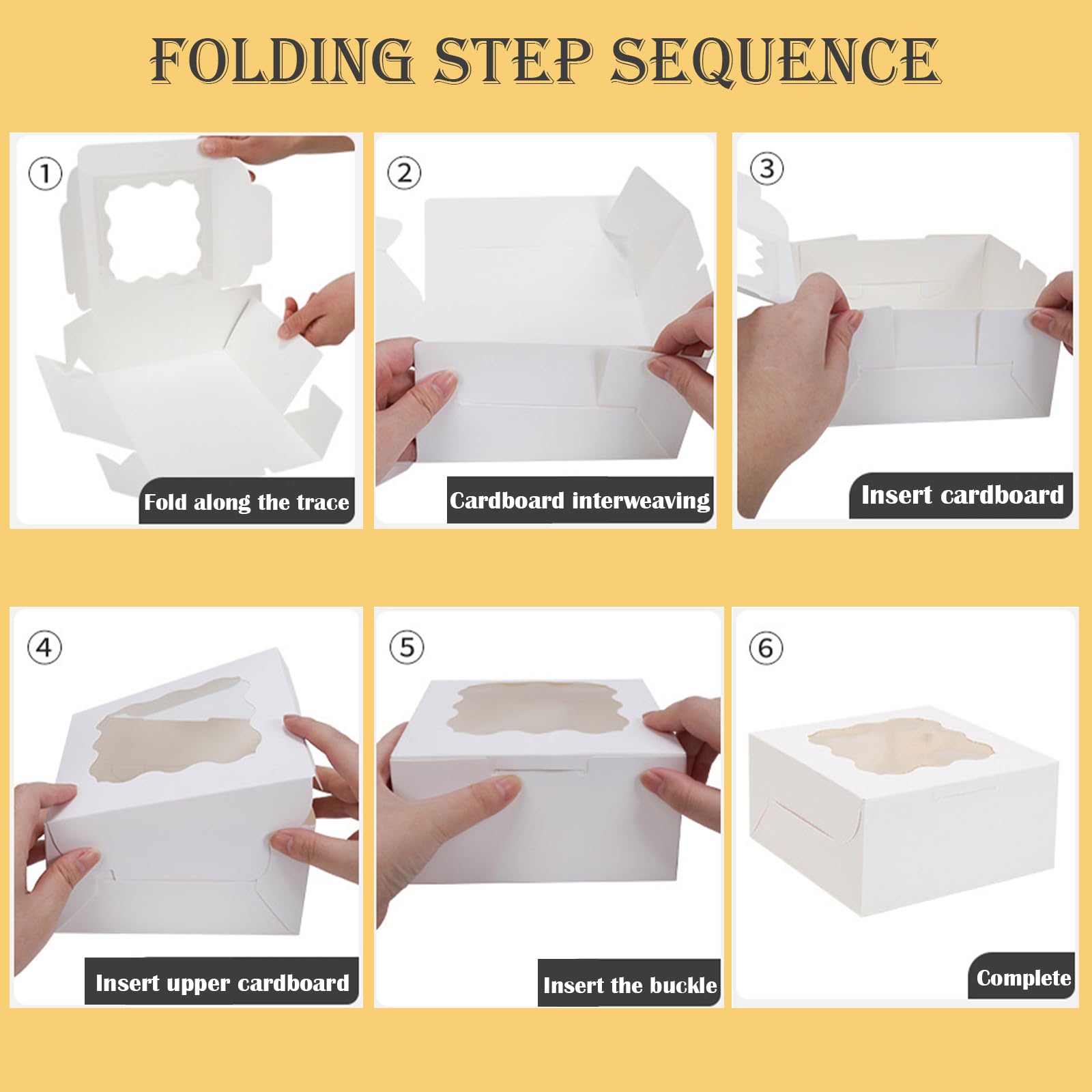 FOLDING STEP SEQUENCE

①

Fold along the trace

②

Cardboard interweaving

③

Insert cardboard

④

Insert upper cardboard

⑤

Insert the buckle

⑥

Complete