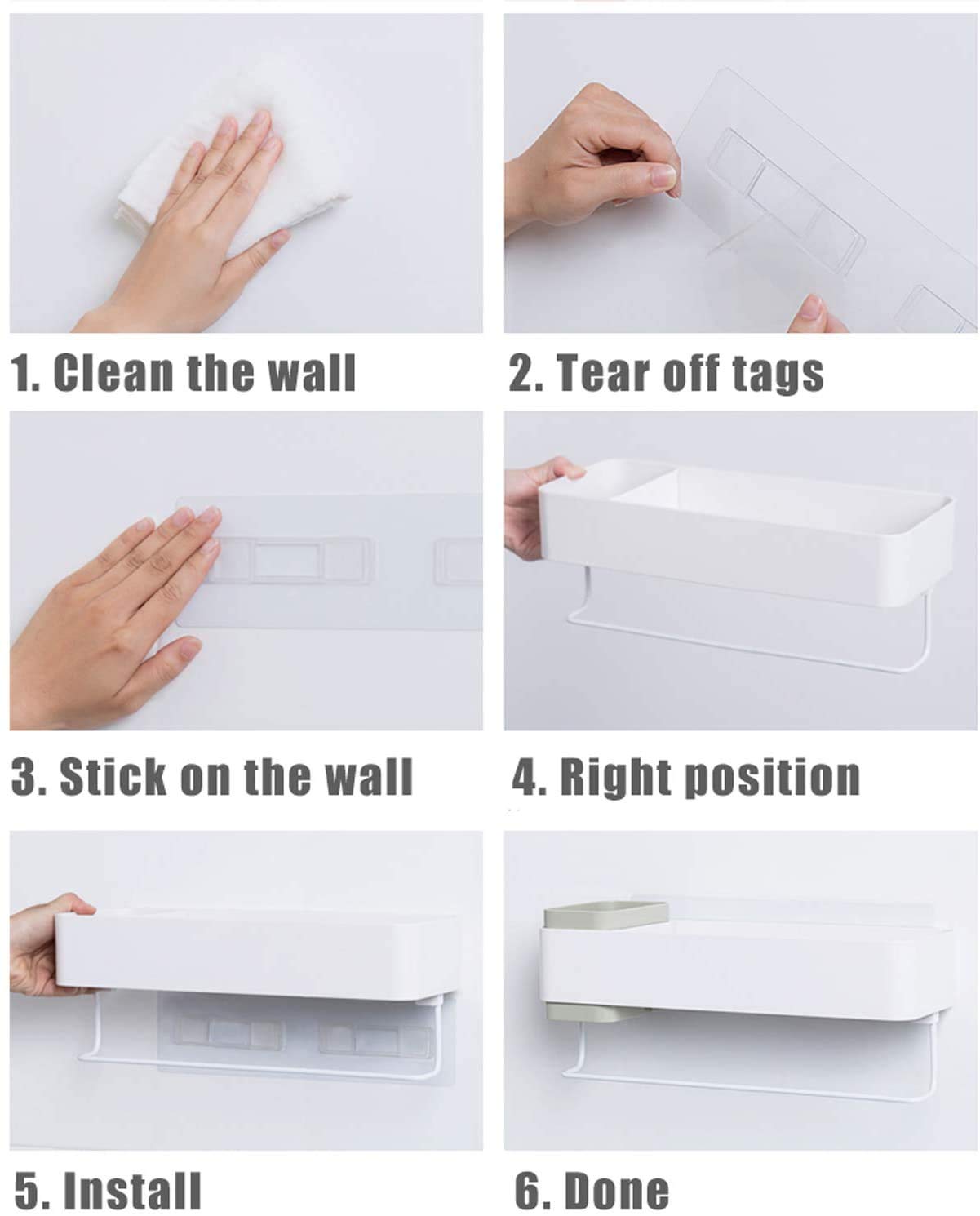 1. Clean the wall

2. Tear off tags

3. Stick on the wall

4. Right position

5. Install

6. Done