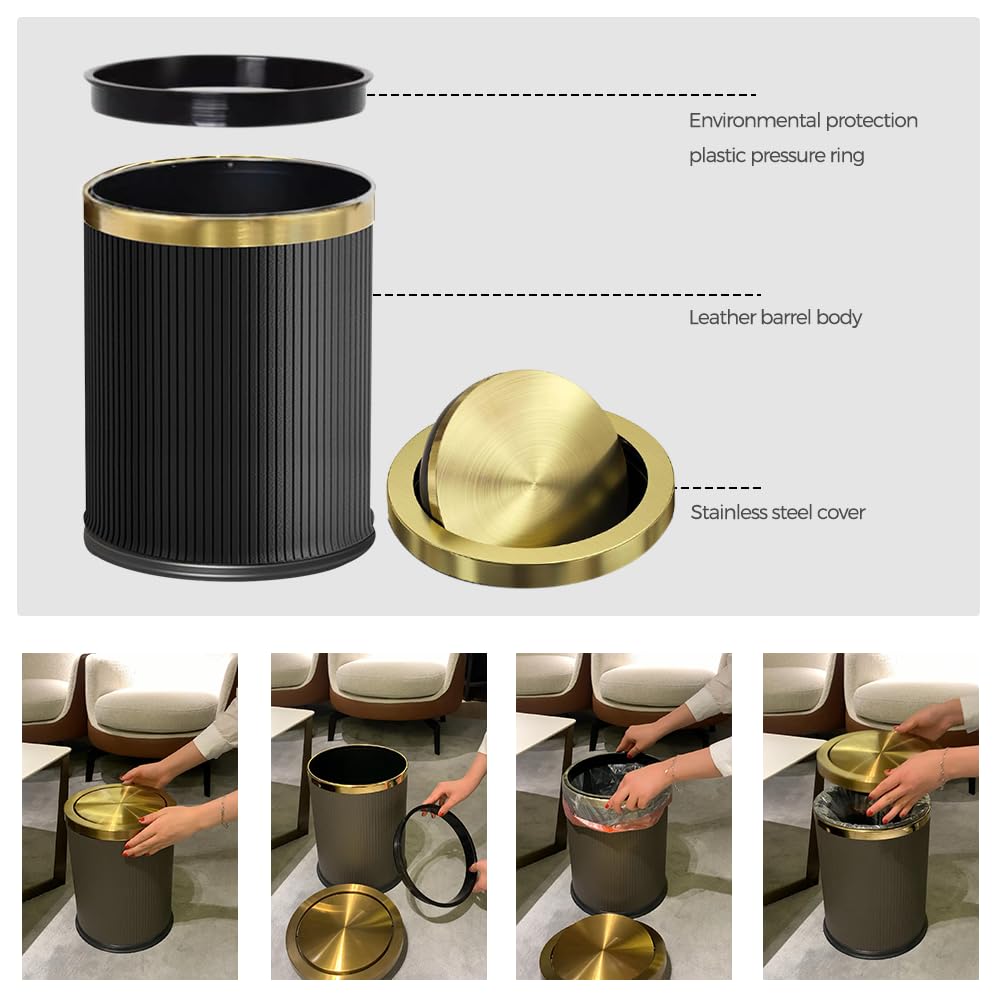 Environmental protection plastic pressure ring

Leather barrel body

Stainless steel cover