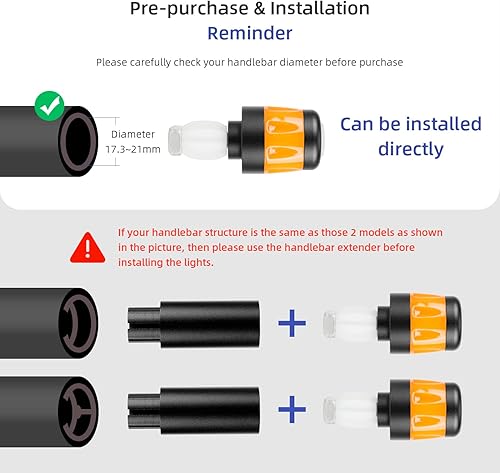 Pre-purchase & Installation
Reminder

Please carefully check your handlebar diameter before purchase

Diameter
17.3~21mm

Can be installed directly

If your handlebar structure is the same as those 2 models as shown in the picture, then please use the handlebar extender before installing the lights.

+

+