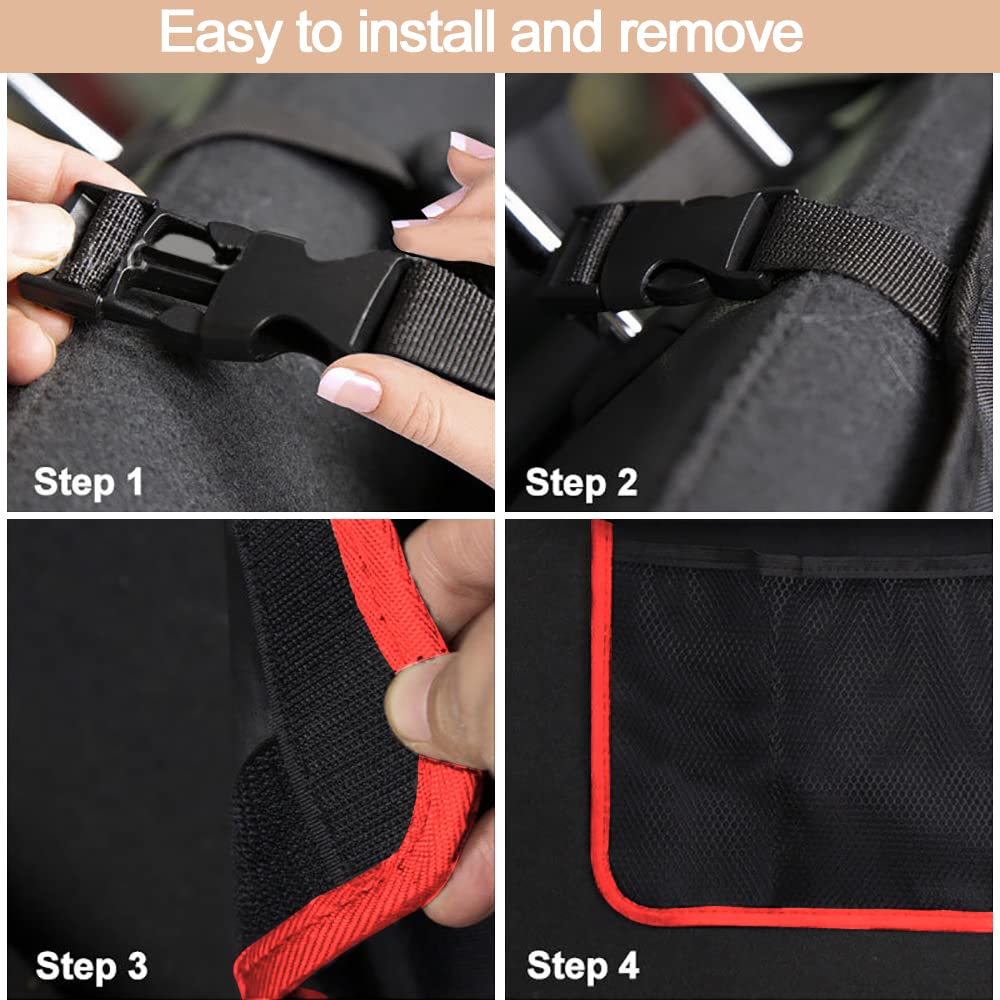 Easy to install and remove

Step 1

Step 2

Step 3

Step 4