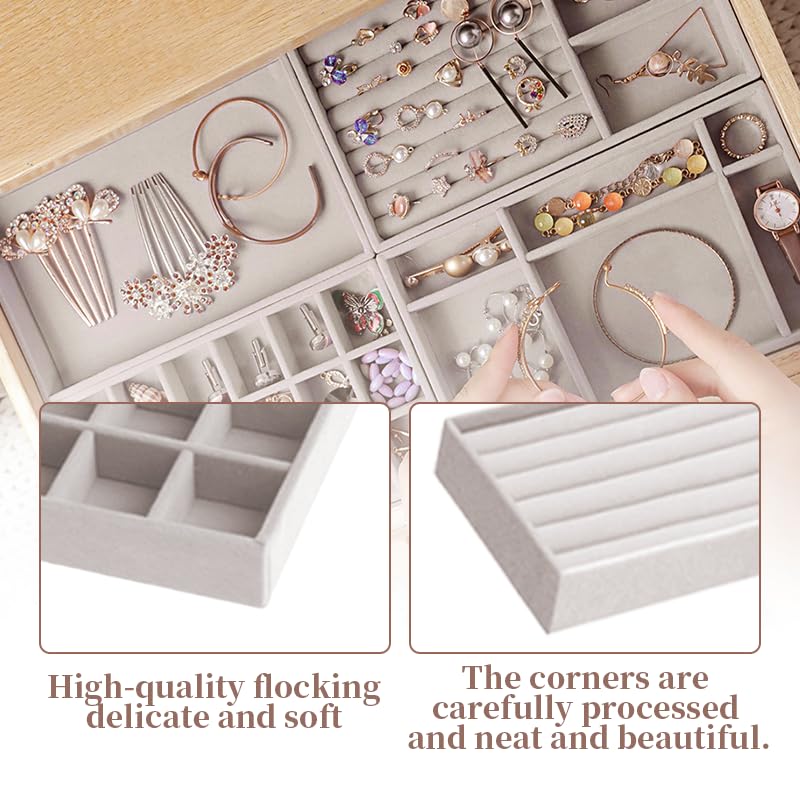 High-quality flocking delicate and soft

The corners are carefully processed and neat and beautiful.