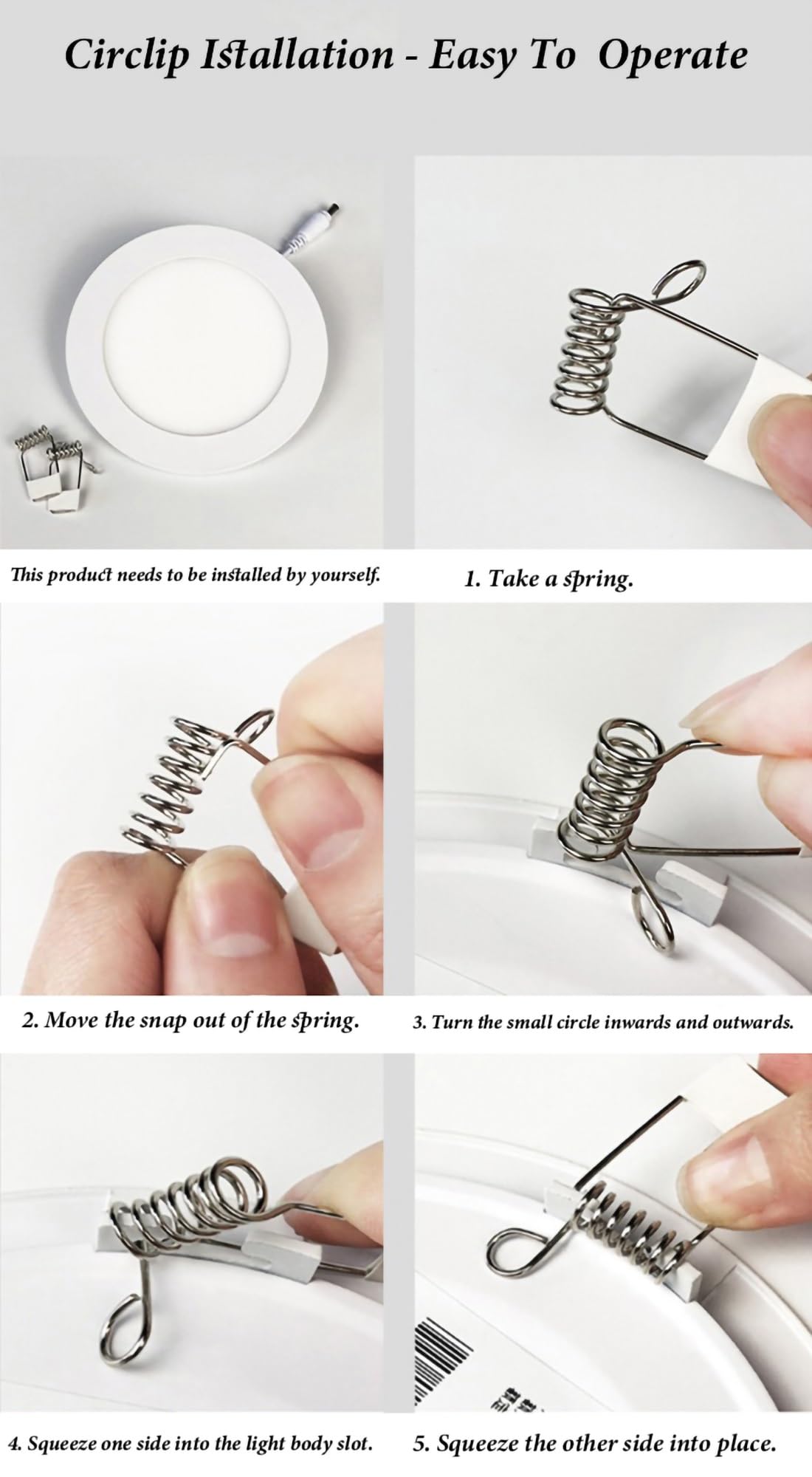 Circlip Istallation - Easy To Operate

This product needs to be installed by yourself.

1. Take a spring.

2. Move the snap out of the spring.

3. Turn the small circle inwards and outwards.

4. Squeeze one side into the light body slot.

5. Squeeze the other side into place.