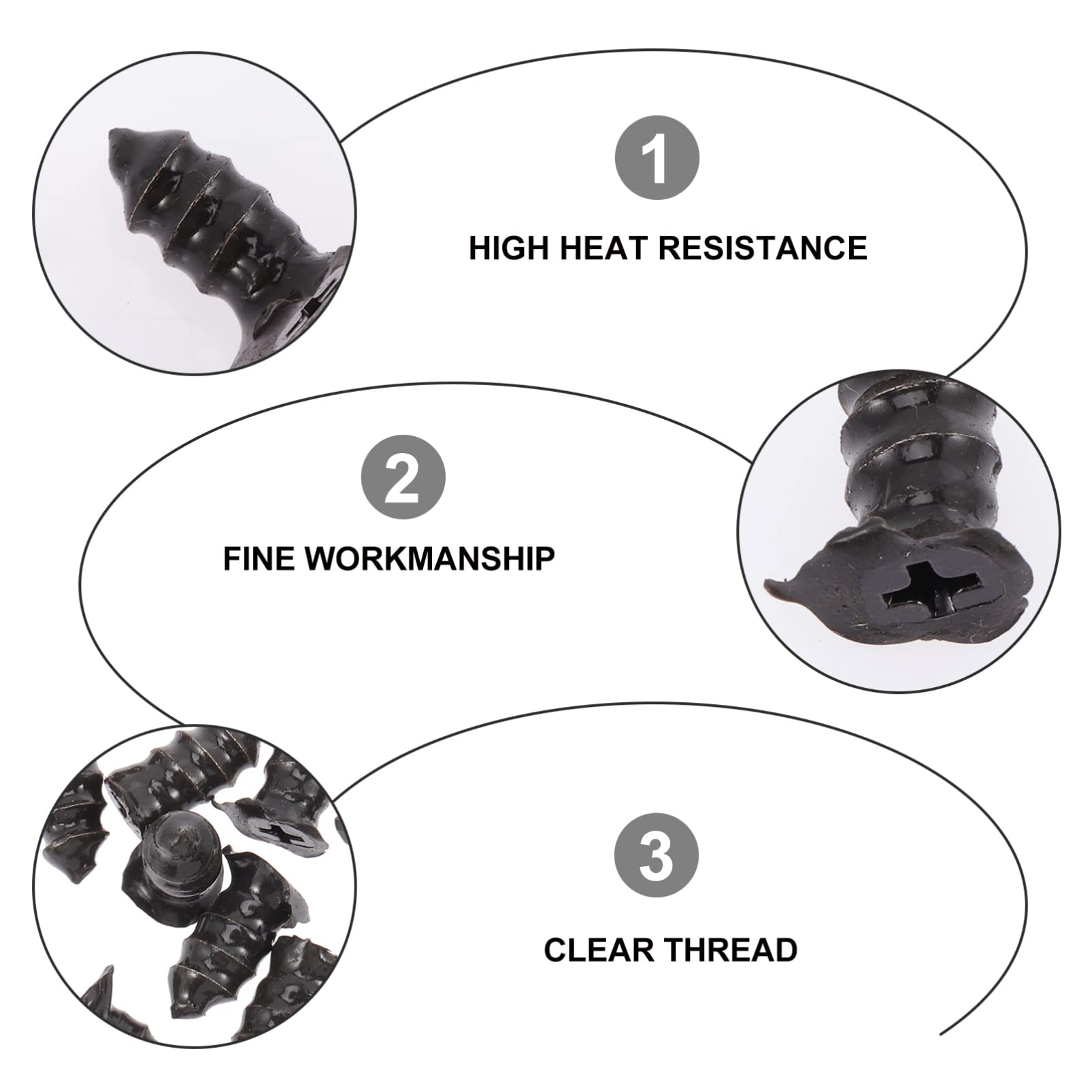 1

HIGH HEAT RESISTANCE

2

FINE WORKMANSHIP

3

CLEAR THREAD