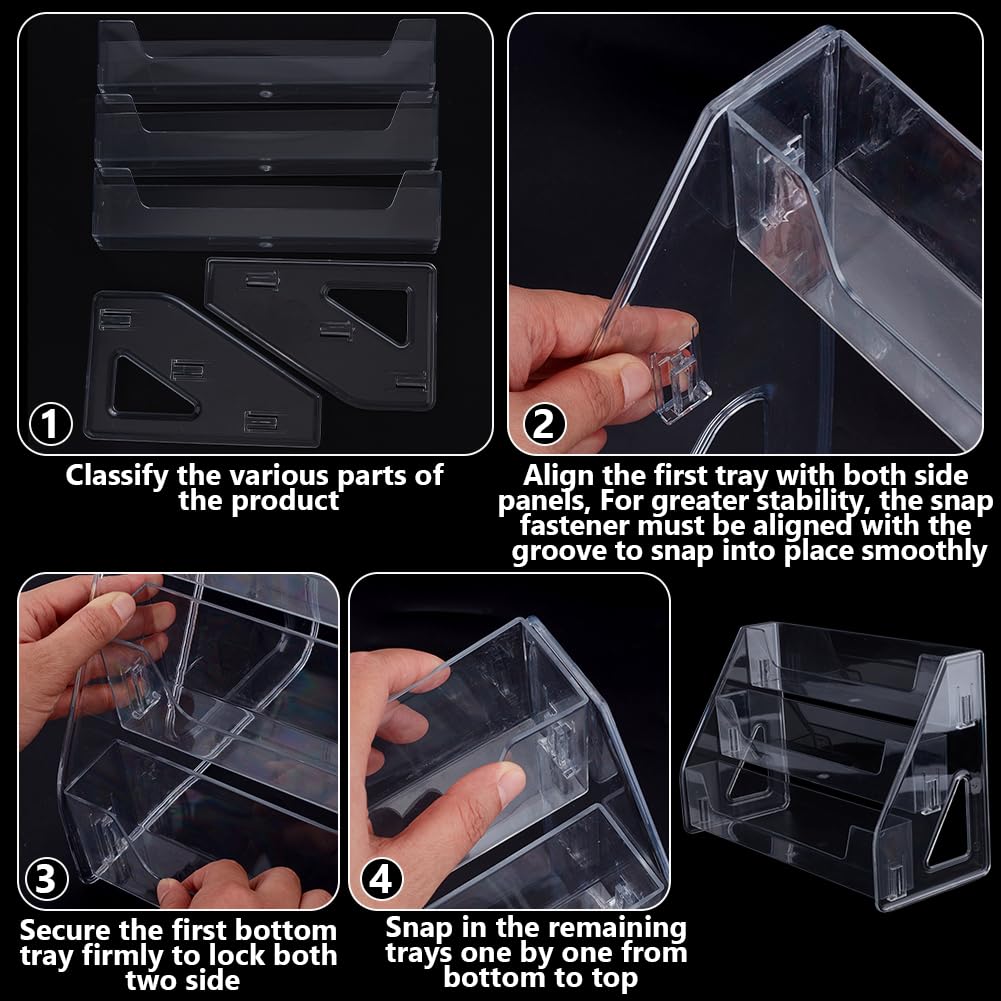 1
Classify the various parts of the product

2
Align the first tray with both side panels, For greater stability, the snap fastener must be aligned with the groove to snap into place smoothly

3
Secure the first bottom tray firmly to lock both two side

4
Snap in the remaining trays one by one from bottom to top