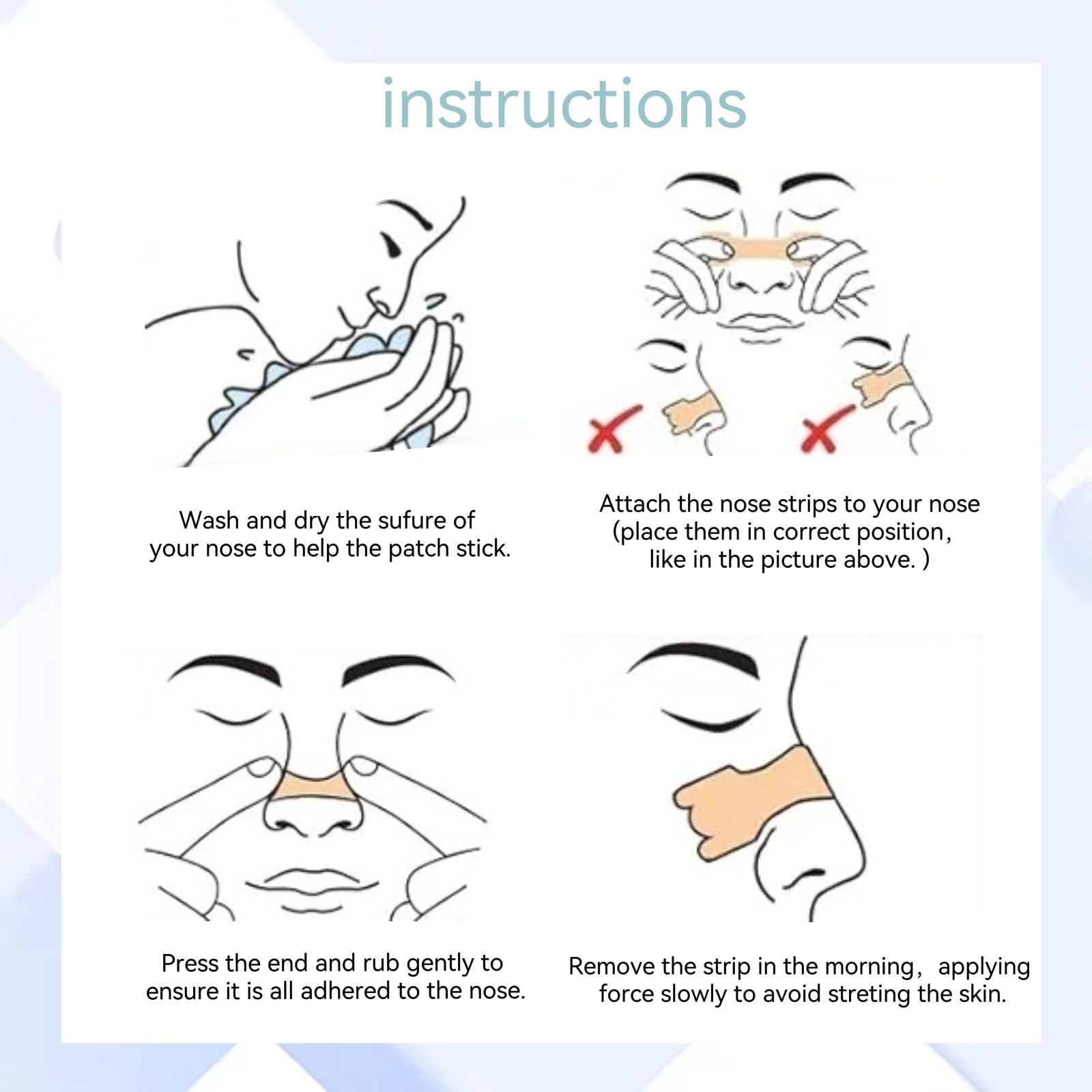 instructions

Wash and dry the sufure of your nose to help the patch stick.

Attach the nose strips to your nose (place them in correct position, like in the picture above. )

Press the end and rub gently to ensure it is all adhered to the nose.

Remove the strip in the morning, applying force slowly to avoid streting the skin.