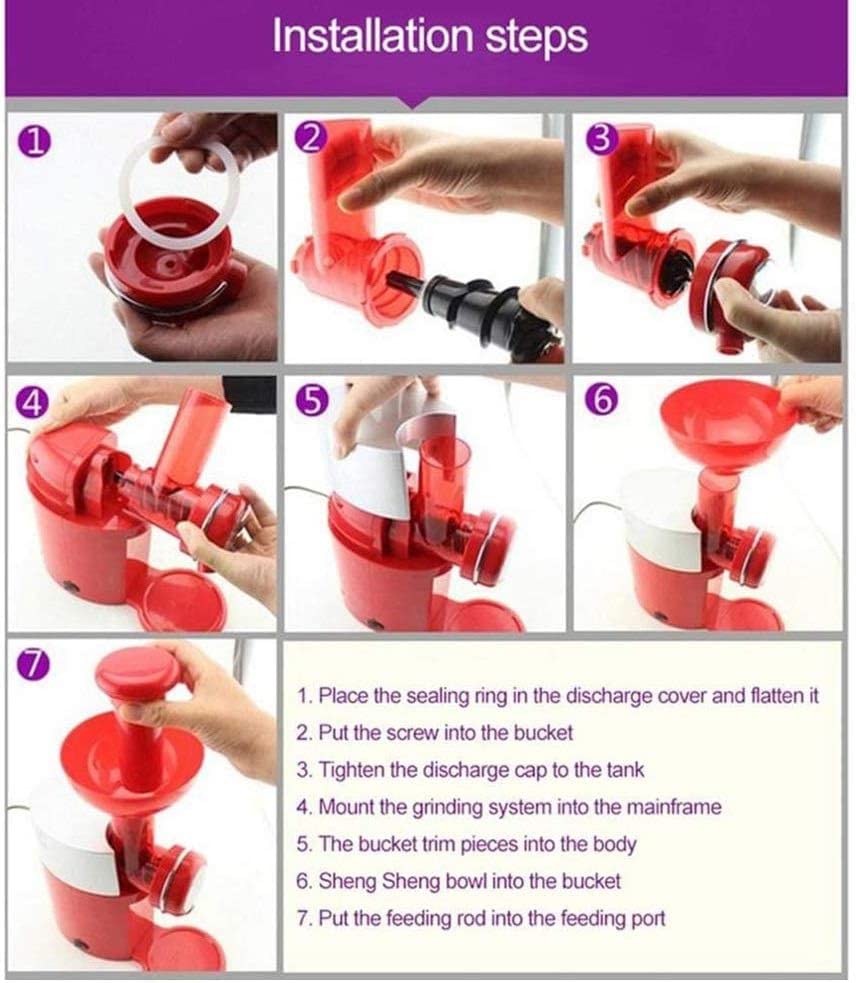 Installation steps

1

2

3

4

5

6

7

1. Place the sealing ring in the discharge cover and flatten it
2. Put the screw into the bucket
3. Tighten the discharge cap to the tank
4. Mount the grinding system into the mainframe
5. The bucket trim pieces into the body
6. Sheng Sheng bowl into the bucket
7. Put the feeding rod into the feeding port