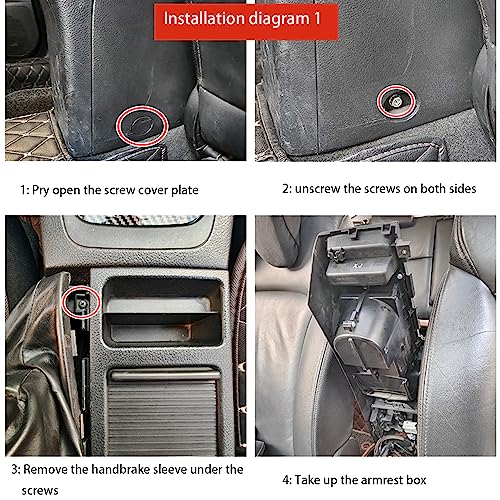 Installation diagram 1

1: Pry open the screw cover plate

2: unscrew the screws on both sides

3: Remove the handbrake sleeve under the screws

4: Take up the armrest box