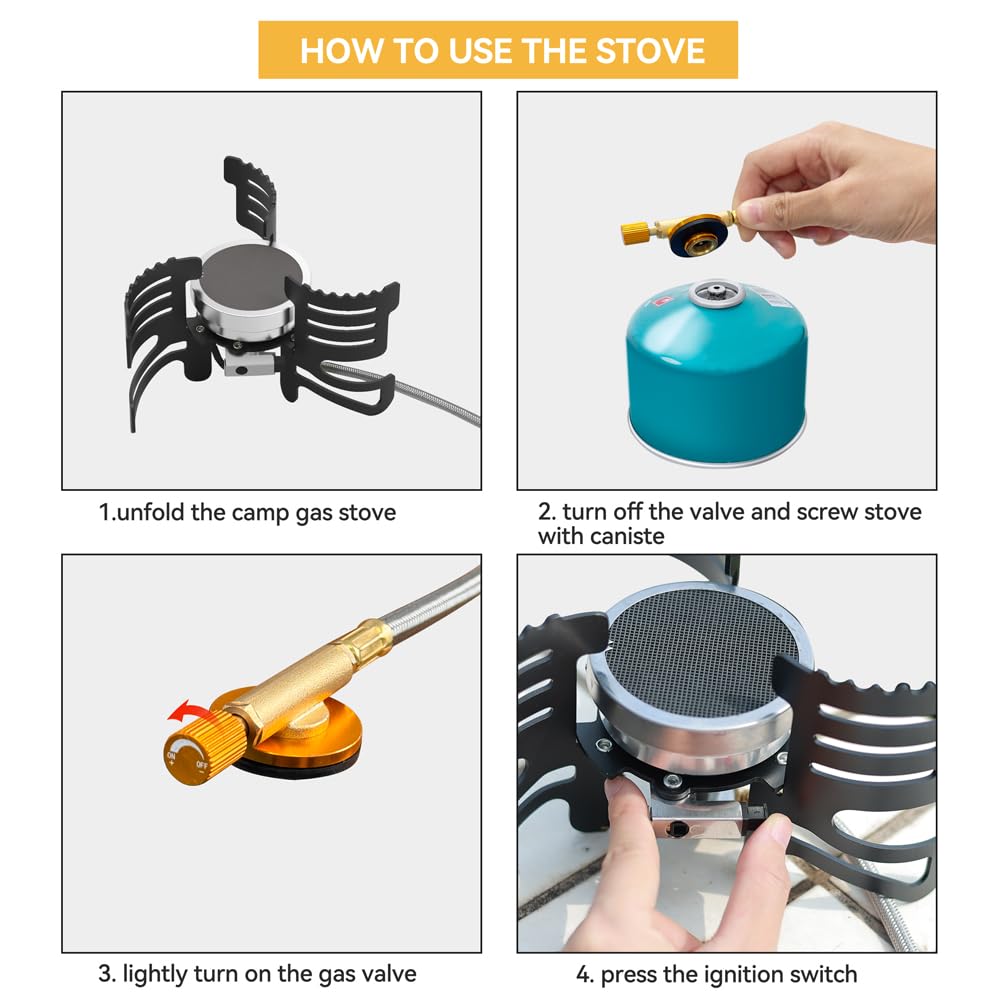 HOW TO USE THE STOVE

1.unfold the camp gas stove

2. turn off the valve and screw stove with caniste

ON OFF

3. lightly turn on the gas valve

4. press the ignition switch