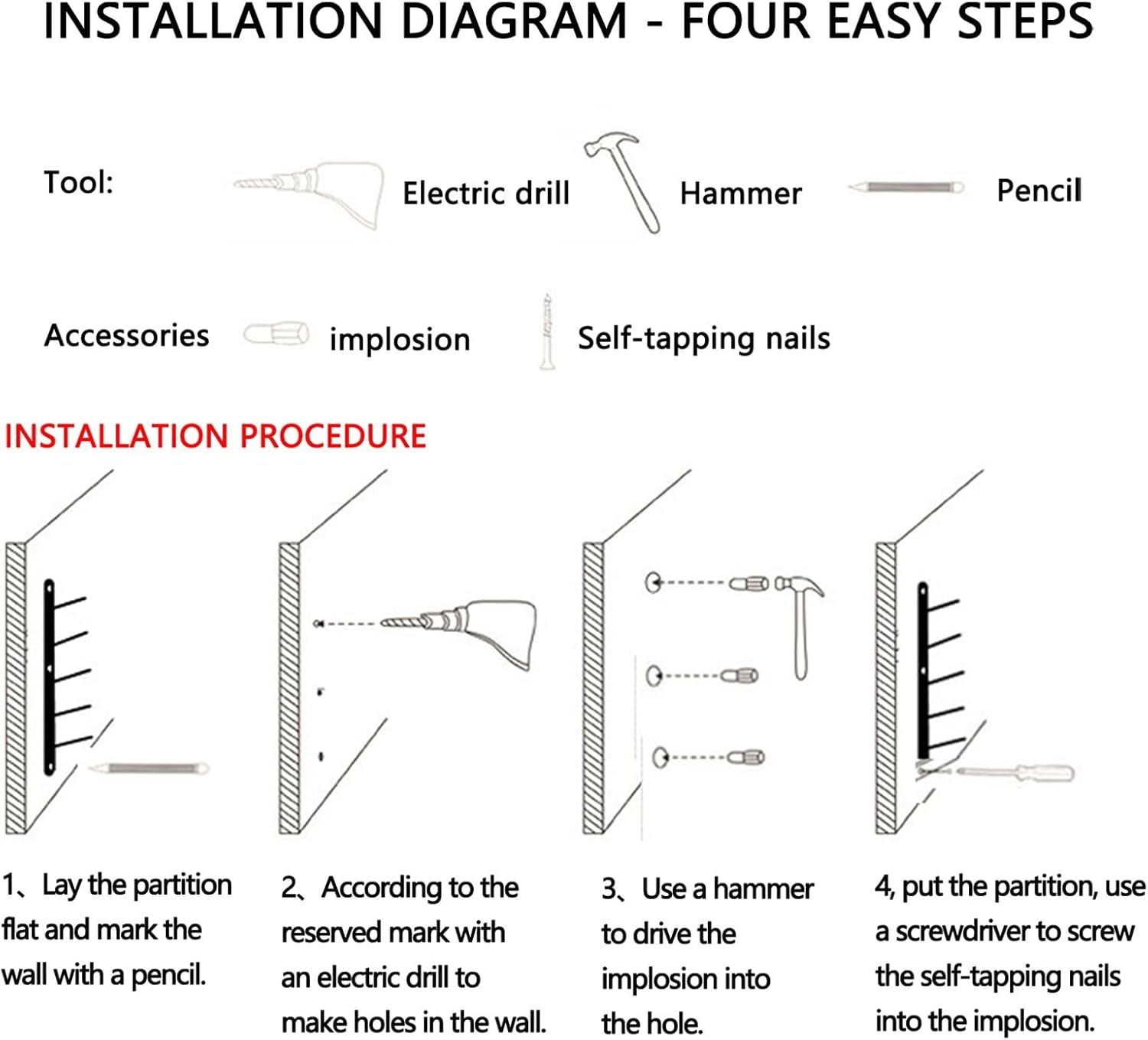 INSTALLATION DIAGRAM - FOUR EASY STEPS

Tool: Electric drill Hammer Pencil

Accessories implosion Self-tapping nails

INSTALLATION PROCEDURE

1、Lay the partition flat and mark the wall with a pencil.

2、According to the reserved mark with an electric drill to make holes in the wall.

3、Use a hammer to drive the implosion into the hole.

4, put the partition, use a screwdriver to screw the self-tapping nails into the implosion.