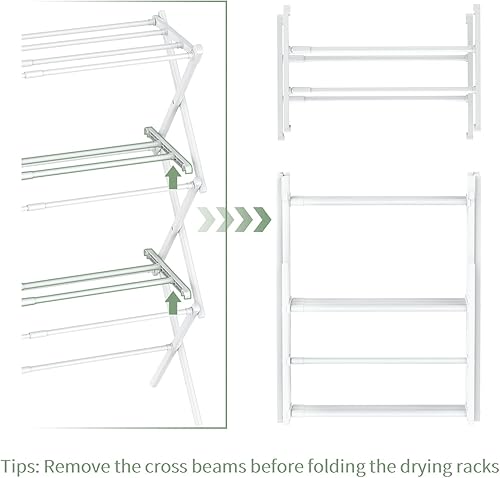 Tips: Remove the cross beams before folding the drying racks