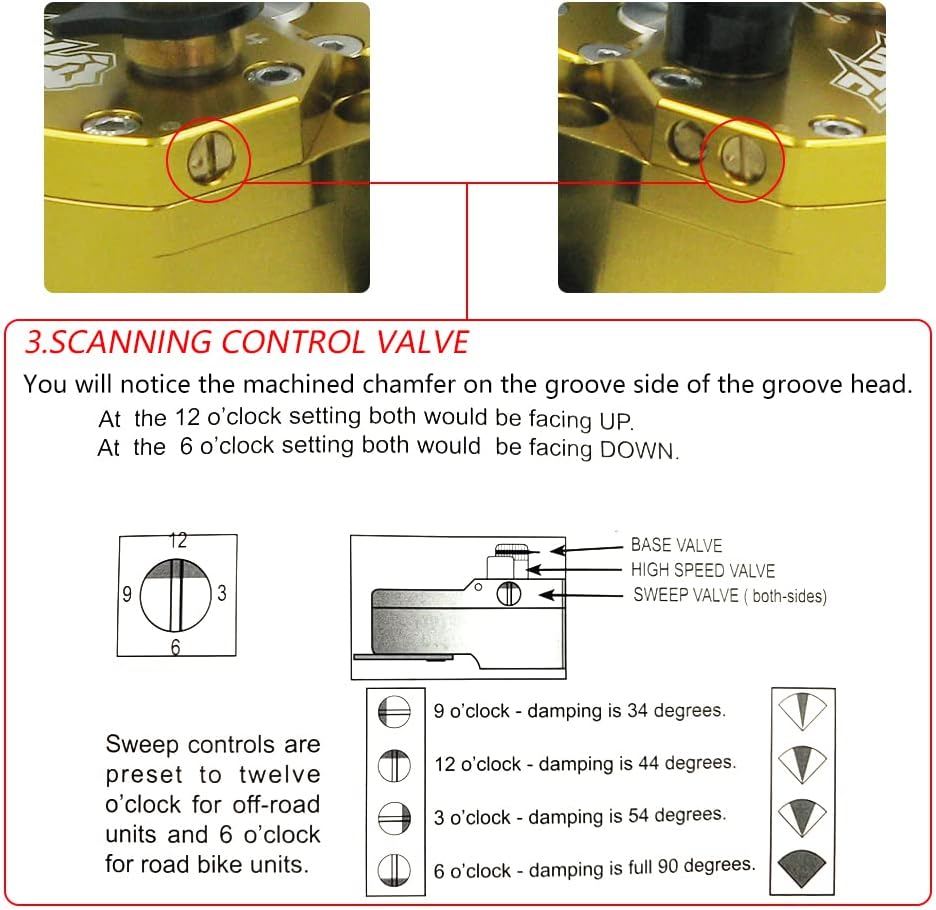 3.SCANNING CONTROL VALVE

You will notice the machined chamfer on the groove side of the groove head.

At the 12 o'clock setting both would be facing UP.
At the 6 o'clock setting both would be facing DOWN.

12
9
3
6

BASE VALVE
HIGH SPEED VALVE
SWEEP VALVE ( both-sides)

Sweep controls are preset to twelve o'clock for off-road units and 6 o'clock for road bike units.

9 o'clock - damping is 34 degrees.
12 o'clock - damping is 44 degrees.
3 o'clock - damping is 54 degrees.
6 o'clock - damping is full 90 degrees.