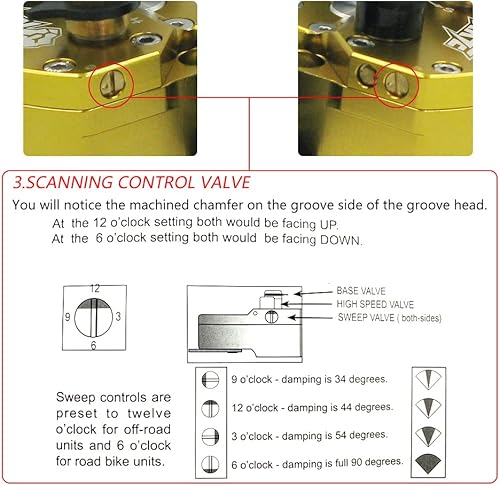 3.SCANNING CONTROL VALVE

You will notice the machined chamfer on the groove side of the groove head.

At the 12 o'clock setting both would be facing UP.
At the 6 o'clock setting both would be facing DOWN.

12
9
3
6

BASE VALVE
HIGH SPEED VALVE
SWEEP VALVE ( both-sides)

Sweep controls are preset to twelve o'clock for off-road units and 6 o'clock for road bike units.

9 o'clock - damping is 34 degrees.
12 o'clock - damping is 44 degrees.
3 o'clock - damping is 54 degrees.
6 o'clock - damping is full 90 degrees.