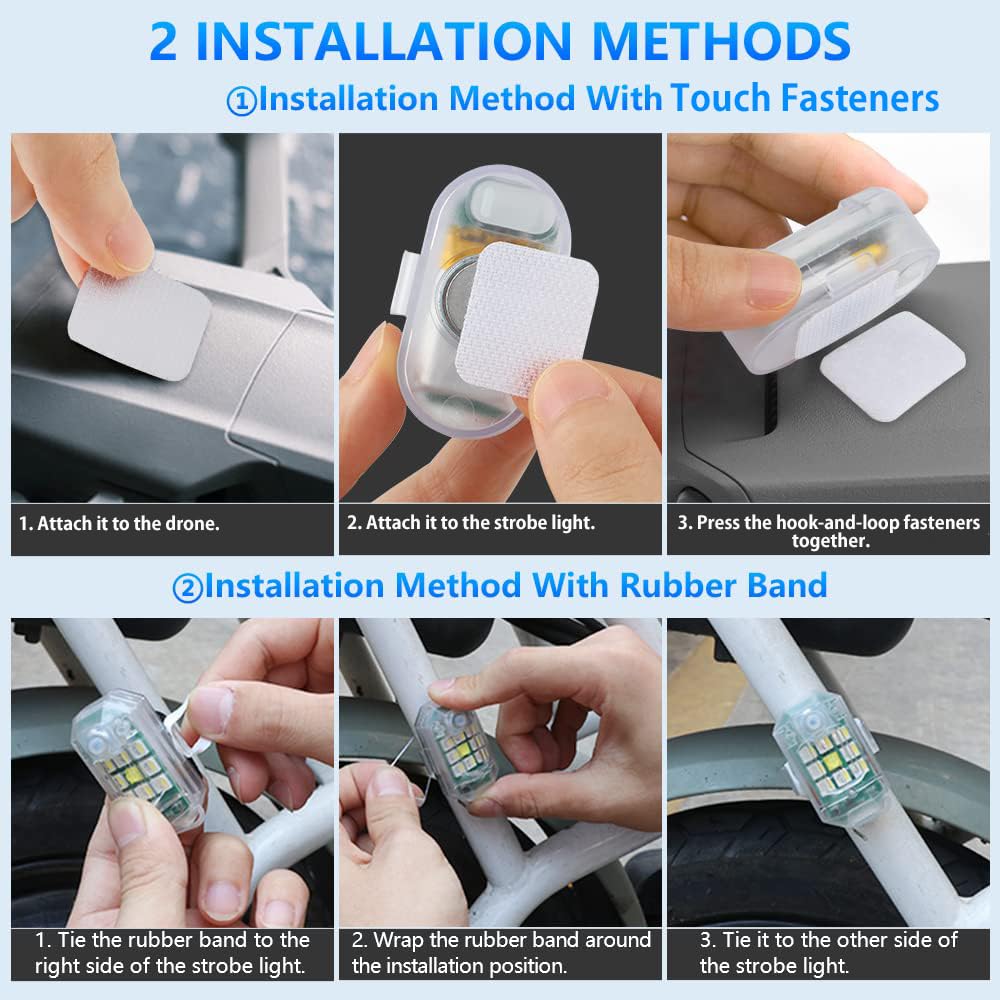 2 INSTALLATION METHODS

①Installation Method With Touch Fasteners

1. Attach it to the drone.

2. Attach it to the strobe light.

3. Press the hook-and-loop fasteners together.

②Installation Method With Rubber Band

1. Tie the rubber band to the right side of the strobe light.

2. Wrap the rubber band around the installation position.

3. Tie it to the other side of the strobe light.