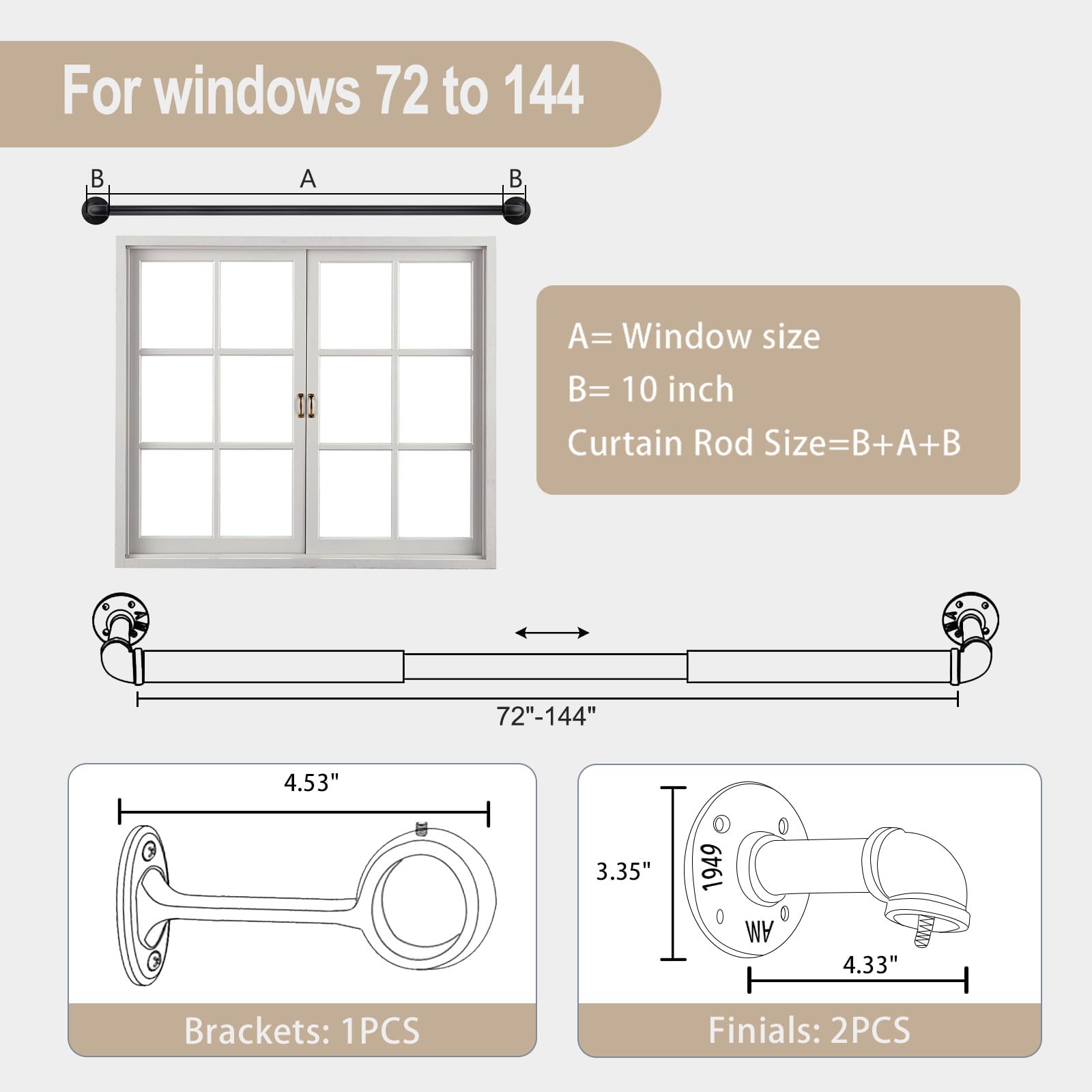 For windows 72 to 144

B A B

A= Window size
B= 10 inch
Curtain Rod Size=B+A+B

72"-144"

4.53"

Brackets: 1PCS

3.35"

1949

AM

4.33"

Finials: 2PCS