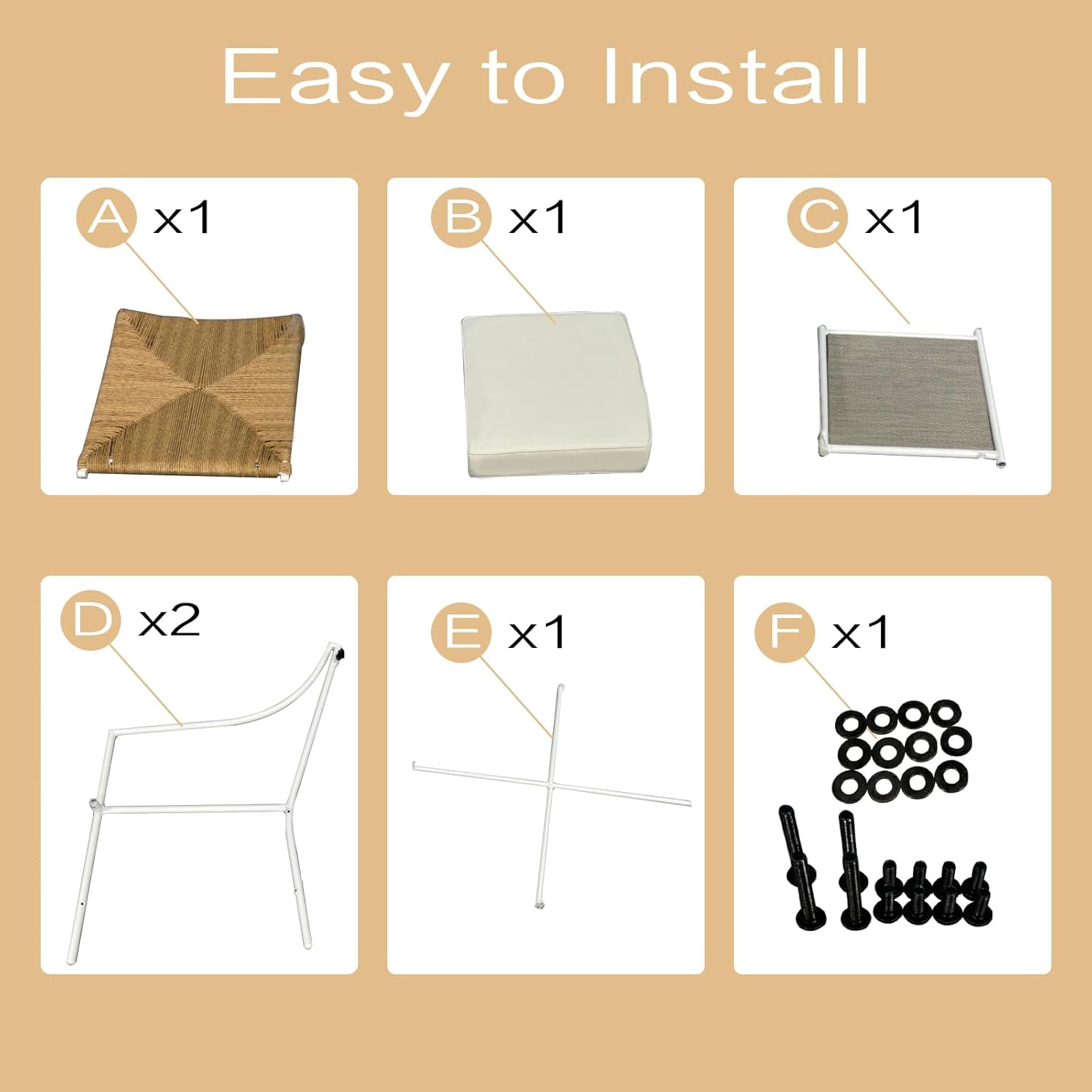 Easy to Install

A x1

B x1

C x1

D x2

E x1

F x1