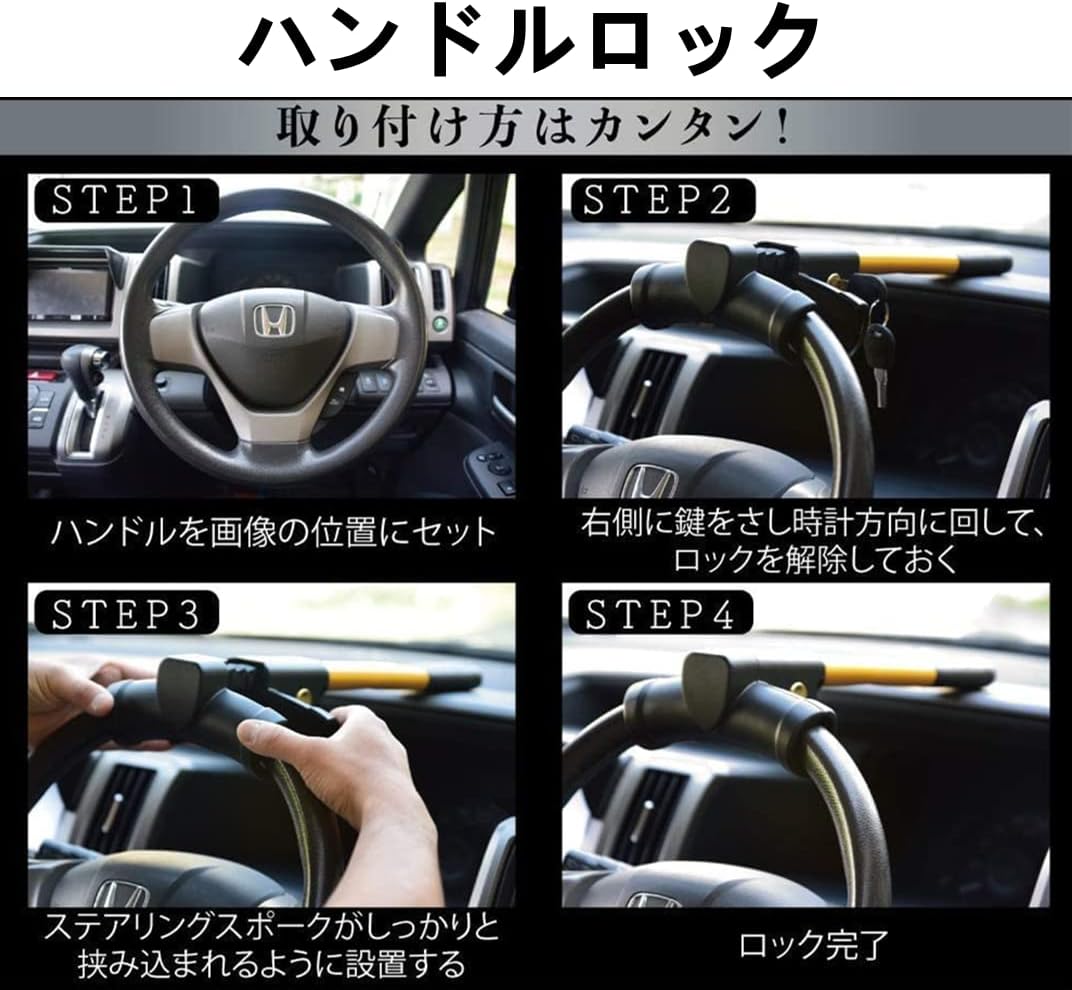 ハンドルロック

取り付け方はカンタン!

STEP1

ハンドルを画像の位置にセット

STEP2

右側に鍵をさし時計方向に回して、ロックを解除しておく

STEP3

ステアリングスポークがしっかりと挟み込まれるように設置する

STEP4

ロック完了