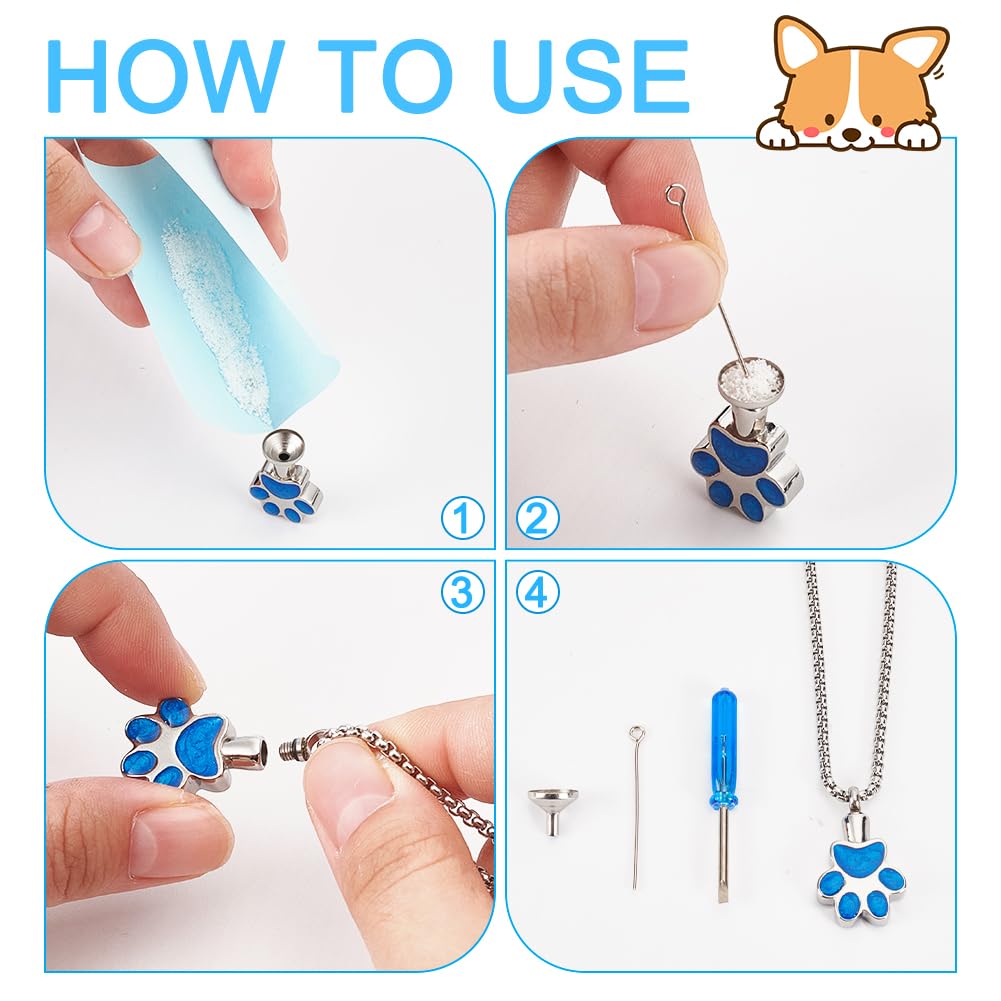 HOW TO USE

①

②

③

④