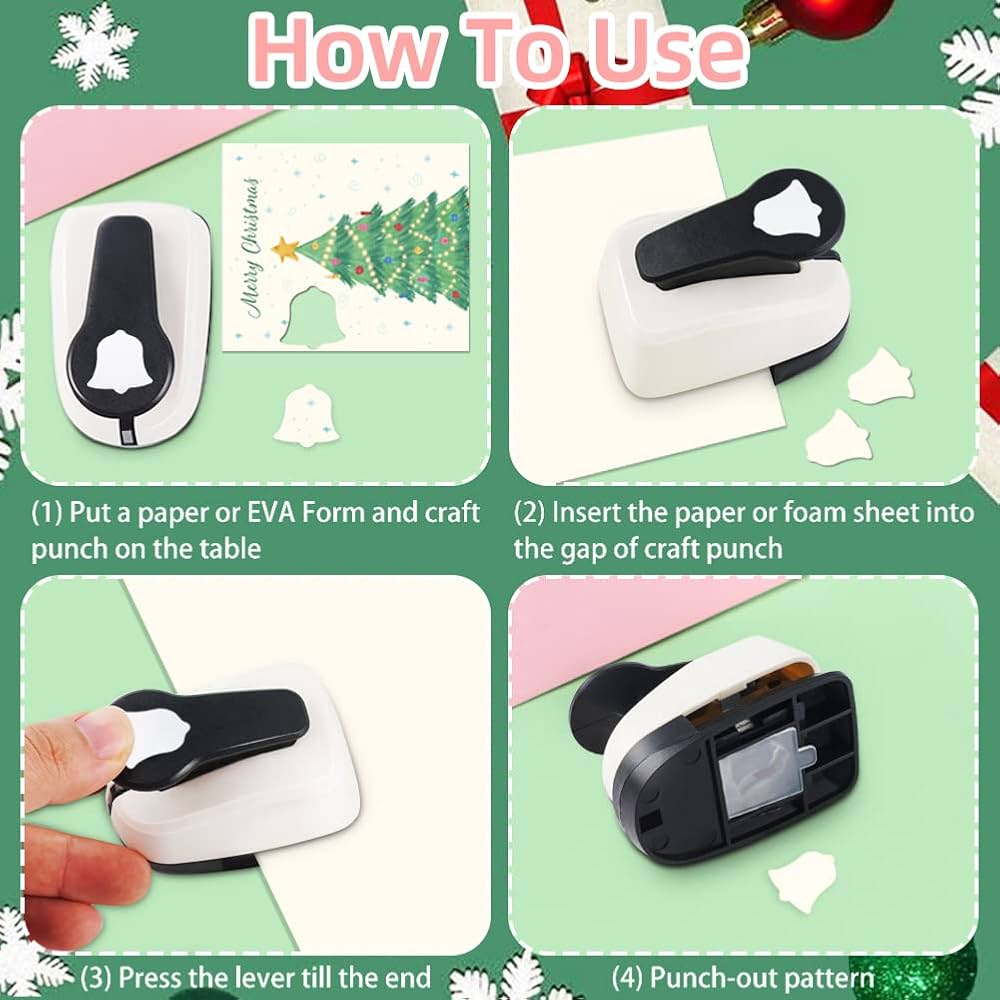 How To Use

Merry Christmas

(1) Put a paper or EVA Form and craft punch on the table

(2) Insert the paper or foam sheet into the gap of craft punch

(3) Press the lever till the end

(4) Punch-out pattern