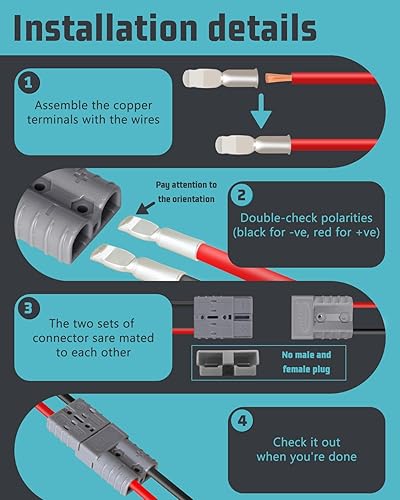 Installation details

1

Assemble the copper terminals with the wires

Pay attention to the orientation

2

Double-check polarities (black for -ve, red for +ve)

3

The two sets of connector sare mated to each other

No male and female plug

4

Check it out when you're done