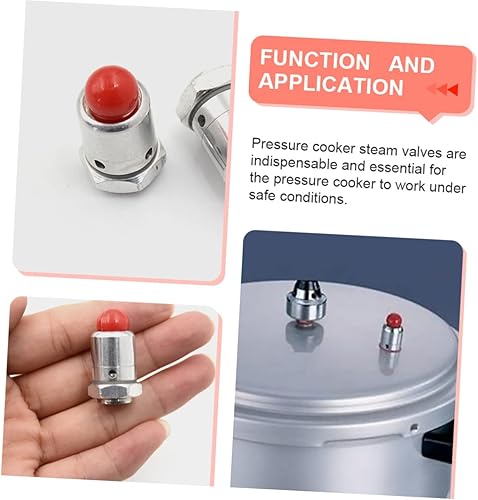 FUNCTION AND APPLICATION

Pressure cooker steam valves are indispensable and essential for the pressure cooker to work under safe conditions.