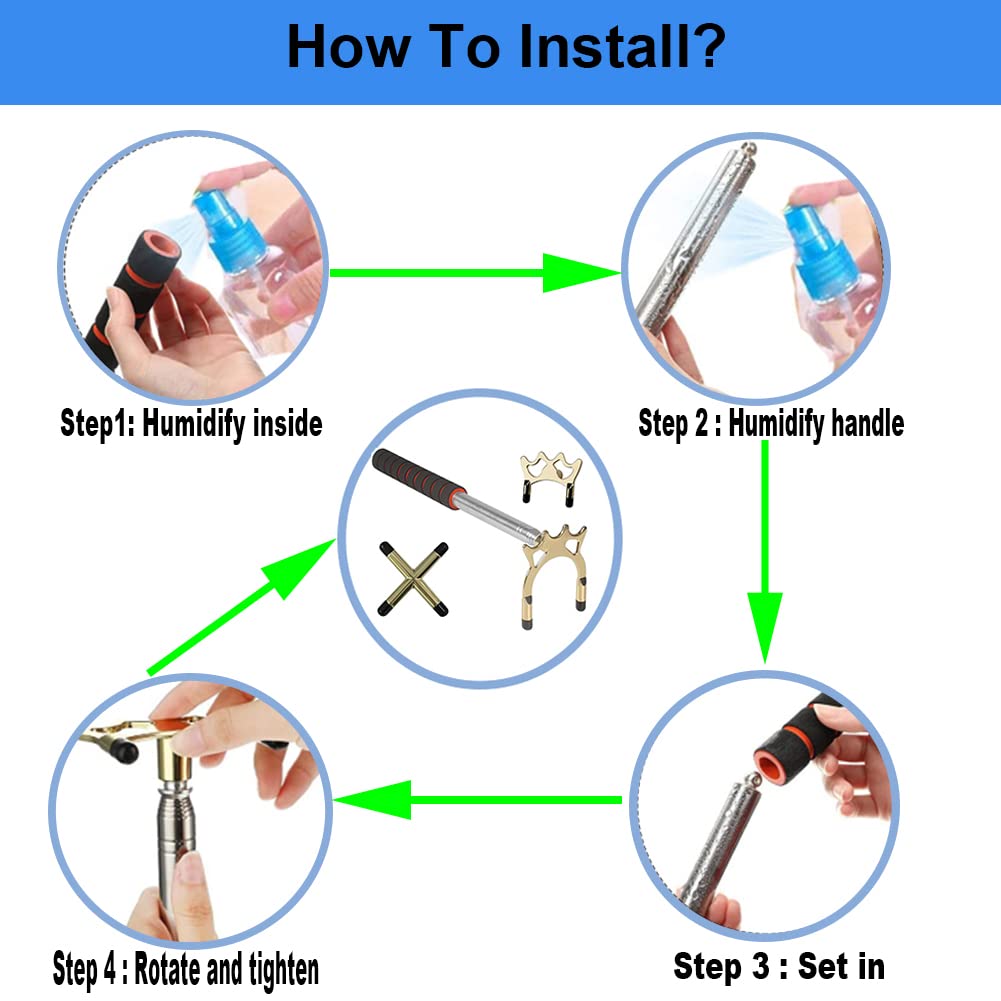 How To Install?

Step1: Humidify inside

Step 2 : Humidify handle

Step 3 : Set in

Step 4 : Rotate and tighten