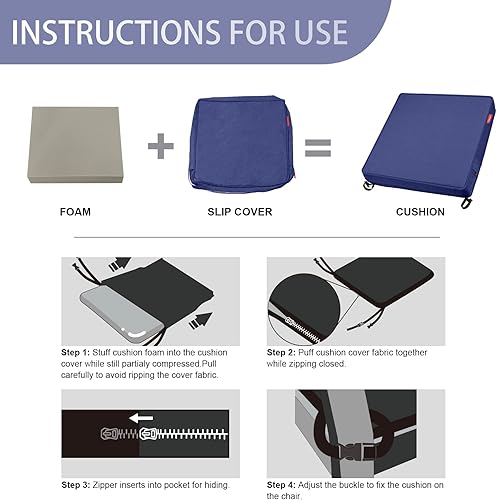 INSTRUCTIONS FOR USE

FOAM

SLIP COVER

CUSHION

Step 1: Stuff cushion foam into the cushion cover while still partialy compressed.Pull carefully to avoid ripping the cover fabric.

Step 2: Puff cushion cover fabric together while zipping closed.

Step 3: Zipper inserts into pocket for hiding.

Step 4: Adjust the buckle to fix the cushion on the chair.