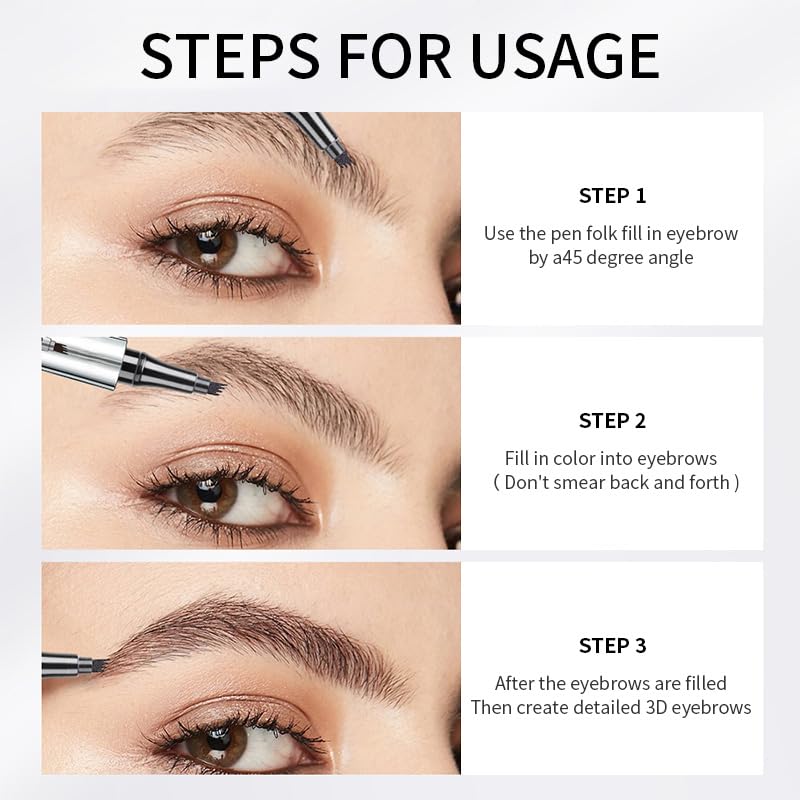 STEPS FOR USAGE

STEP 1

Use the pen folk fill in eyebrow by a45 degree angle

STEP 2

Fill in color into eyebrows ( Don't smear back and forth )

STEP 3

After the eyebrows are filled Then create detailed 3D eyebrows