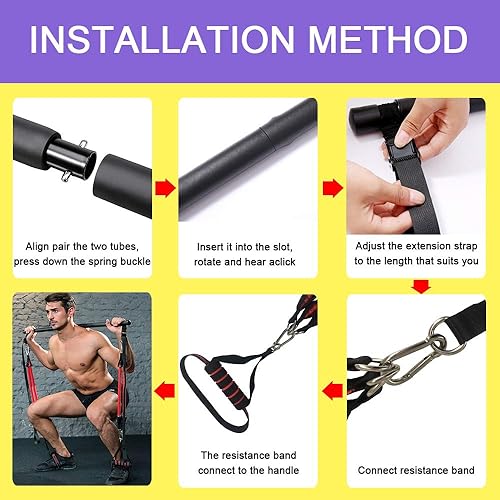 INSTALLATION METHOD

Align pair the two tubes, press down the spring buckle

Insert it into the slot, rotate and hear aclick

Adjust the extension strap to the length that suits you

Connect resistance band

The resistance band connect to the handle