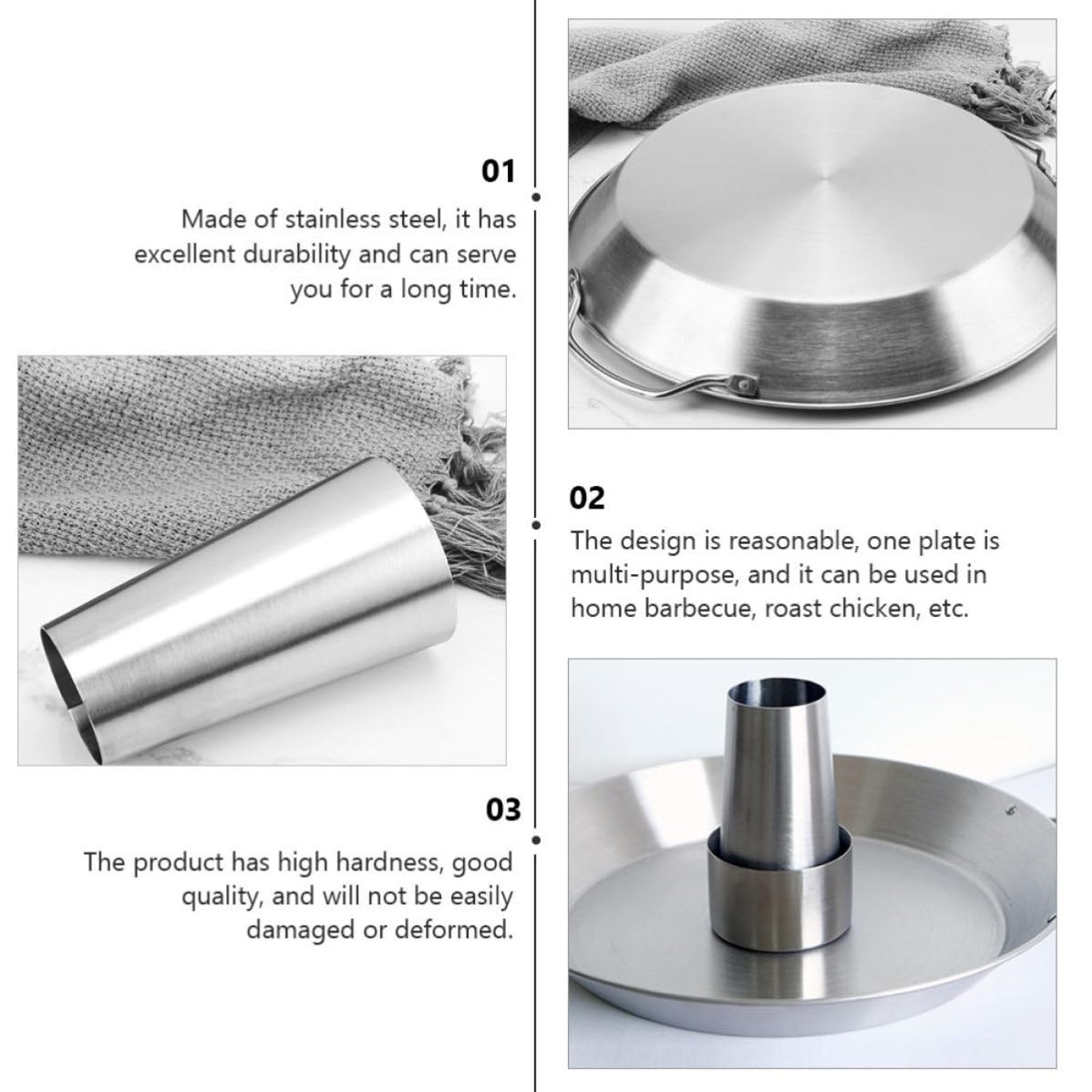 01

Made of stainless steel, it has excellent durability and can serve you for a long time.

02

The design is reasonable, one plate is multi-purpose, and it can be used in home barbecue, roast chicken, etc.

03

The product has high hardness, good quality, and will not be easily damaged or deformed.