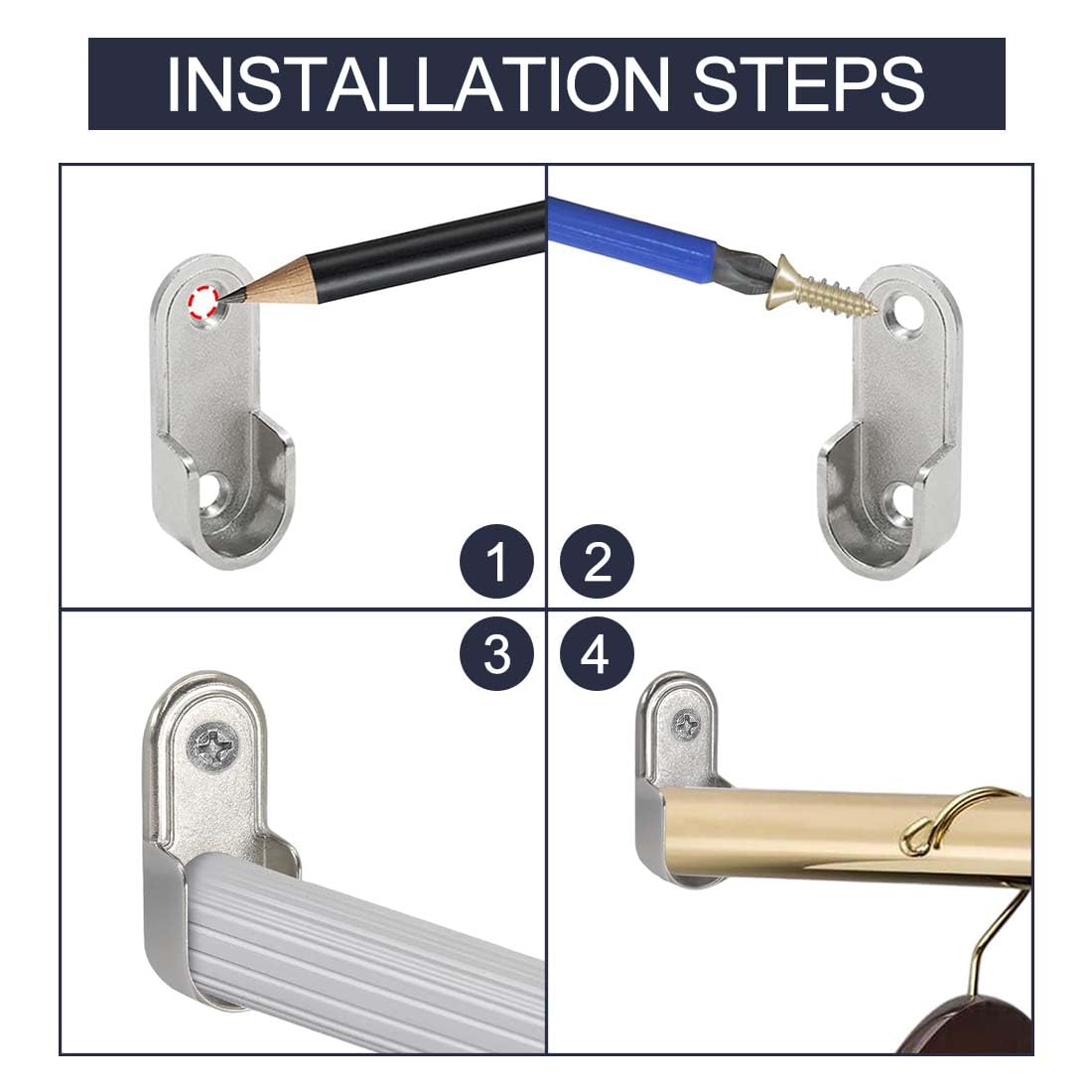 INSTALLATION STEPS

1

2

3

4