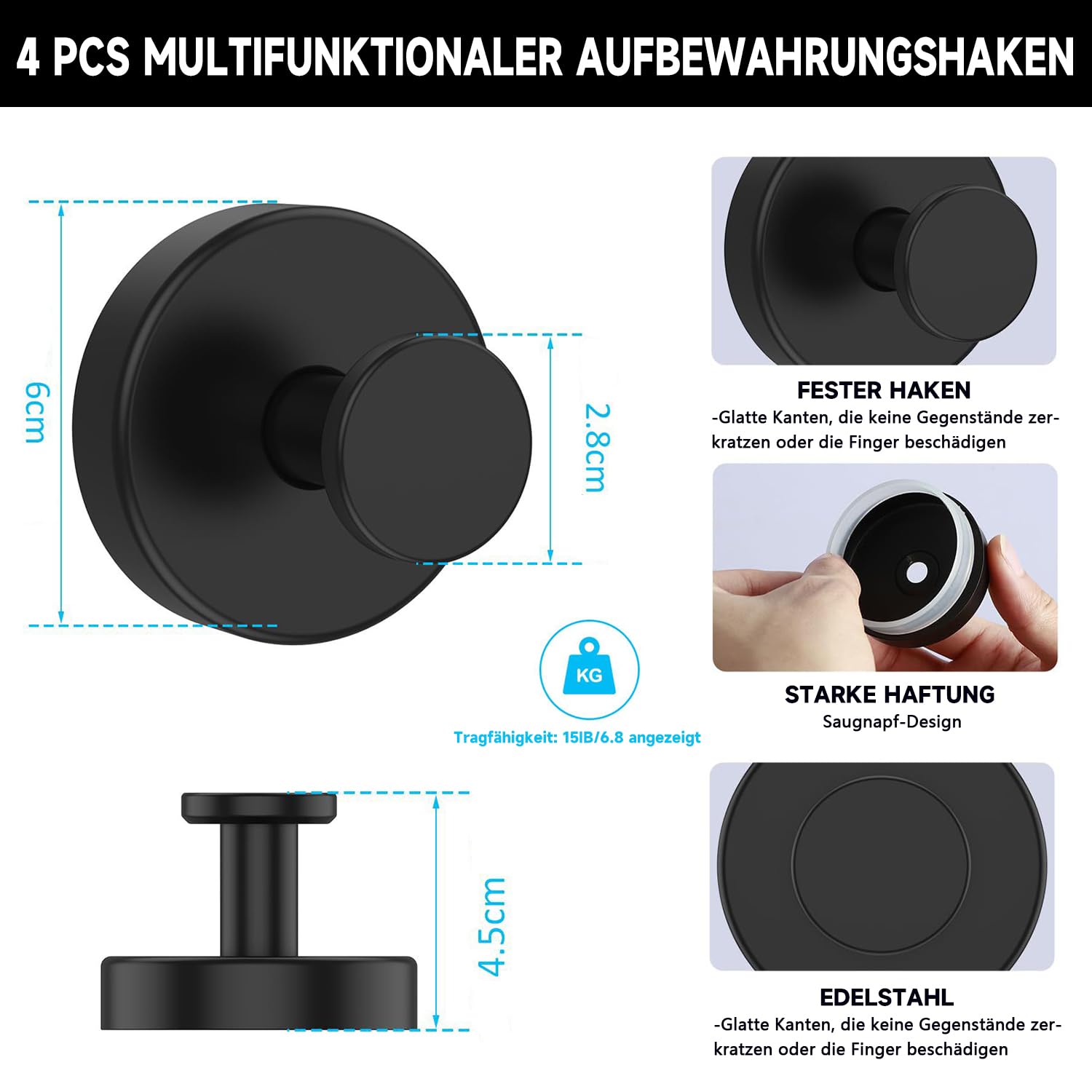 4 PCS MULTIFUNKTIONALER AUFBEWAHRUNGSHAKEN

6cm

2.8cm

KG

Tragfähigkeit: 15IB/6.8 angezeigt

4.5cm

FESTER HAKEN
-Glatte Kanten, die keine Gegenstände zerkratzen oder die Finger beschädigen

STARKE HAFTUNG
Saugnapf-Design

EDELSTAHL
-Glatte Kanten, die keine Gegenstände zerkratzen oder die Finger beschädigen