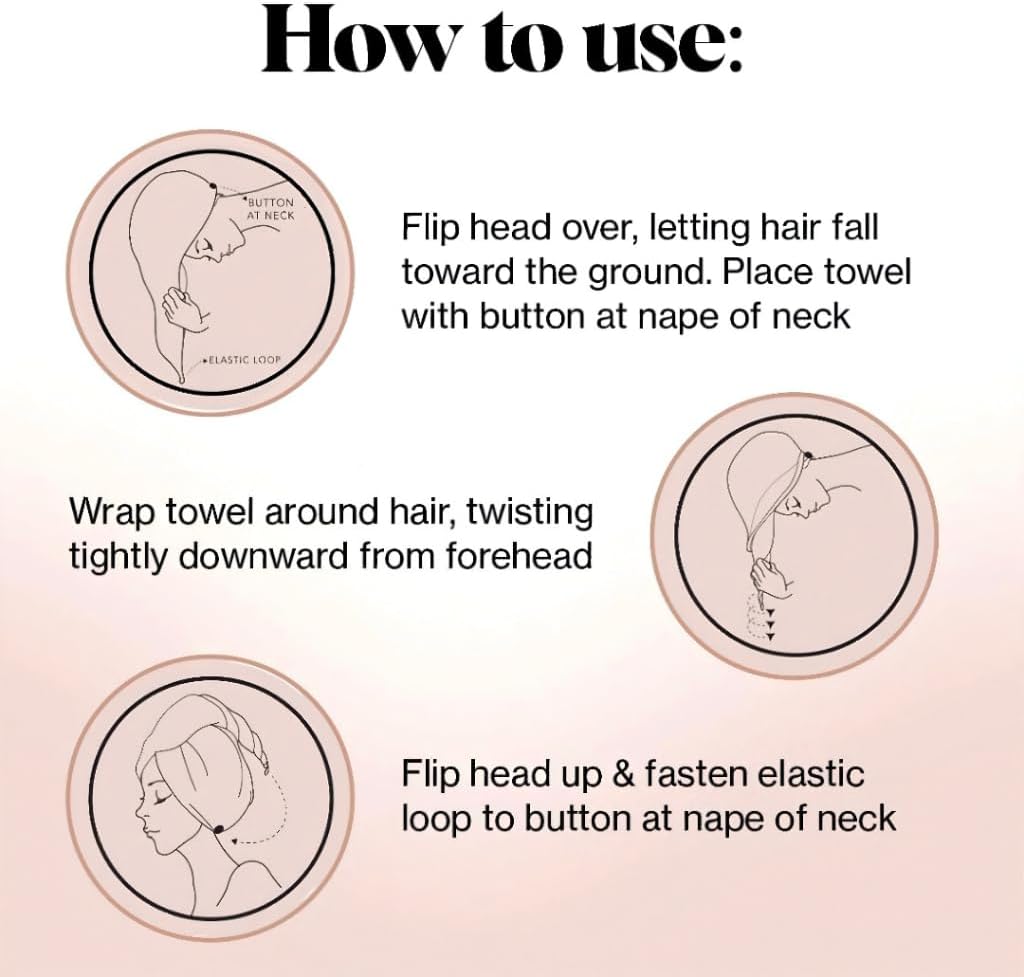 How to use:

BUTTON AT NECK

ELASTIC LOOP

Flip head over, letting hair fall toward the ground. Place towel with button at nape of neck

Wrap towel around hair, twisting tightly downward from forehead

Flip head up & fasten elastic loop to button at nape of neck