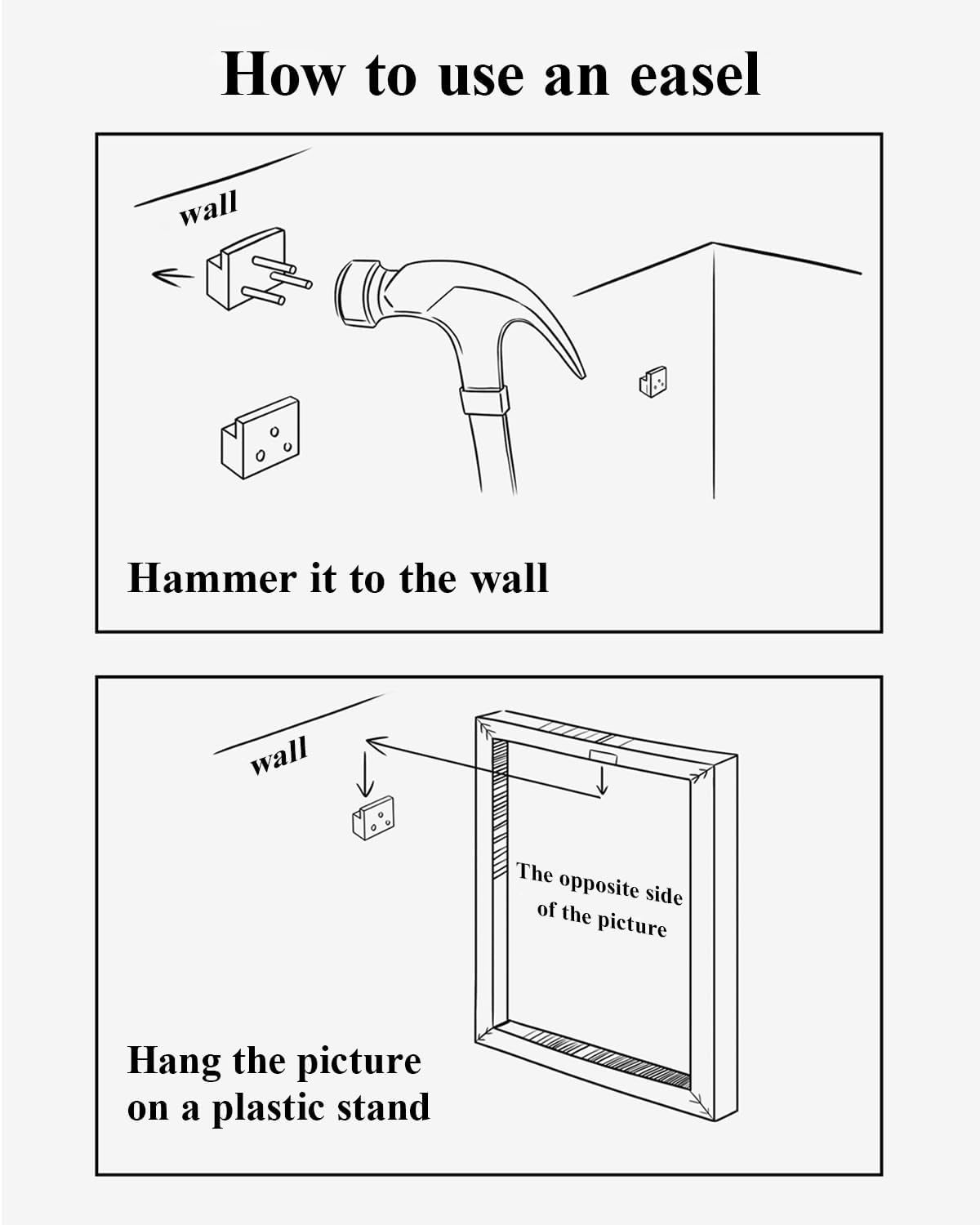 How to use an easel

wall

Hammer it to the wall

wall

The opposite side of the picture

Hang the picture on a plastic stand