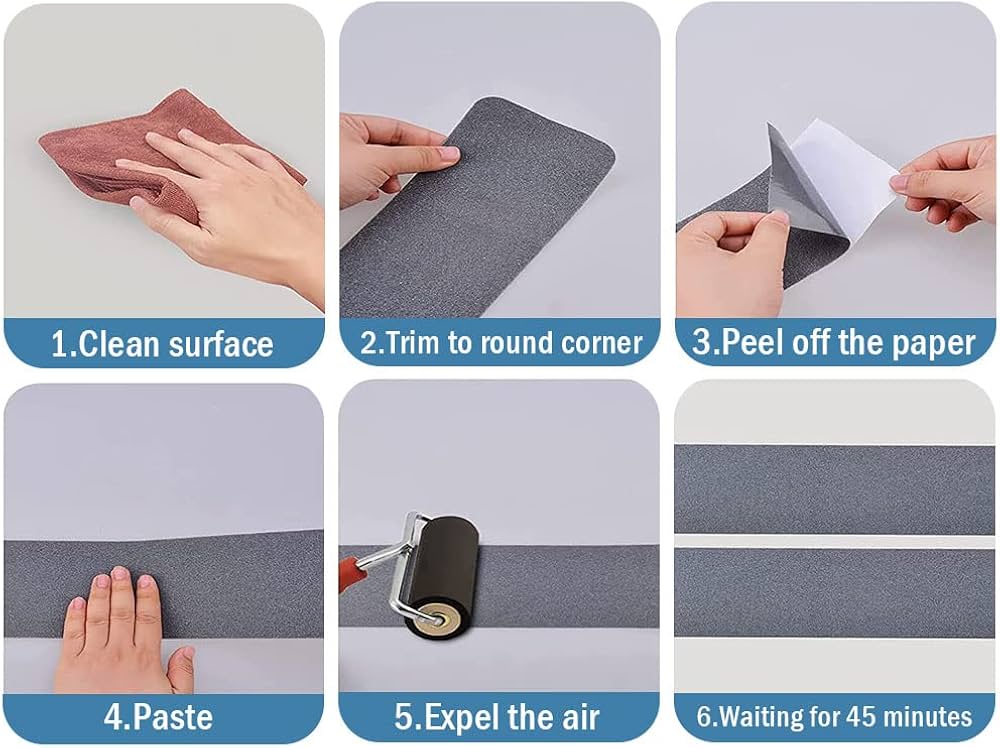 1.Clean surface

2.Trim to round corner

3.Peel off the paper

4.Paste

5.Expel the air

6.Waiting for 45 minutes