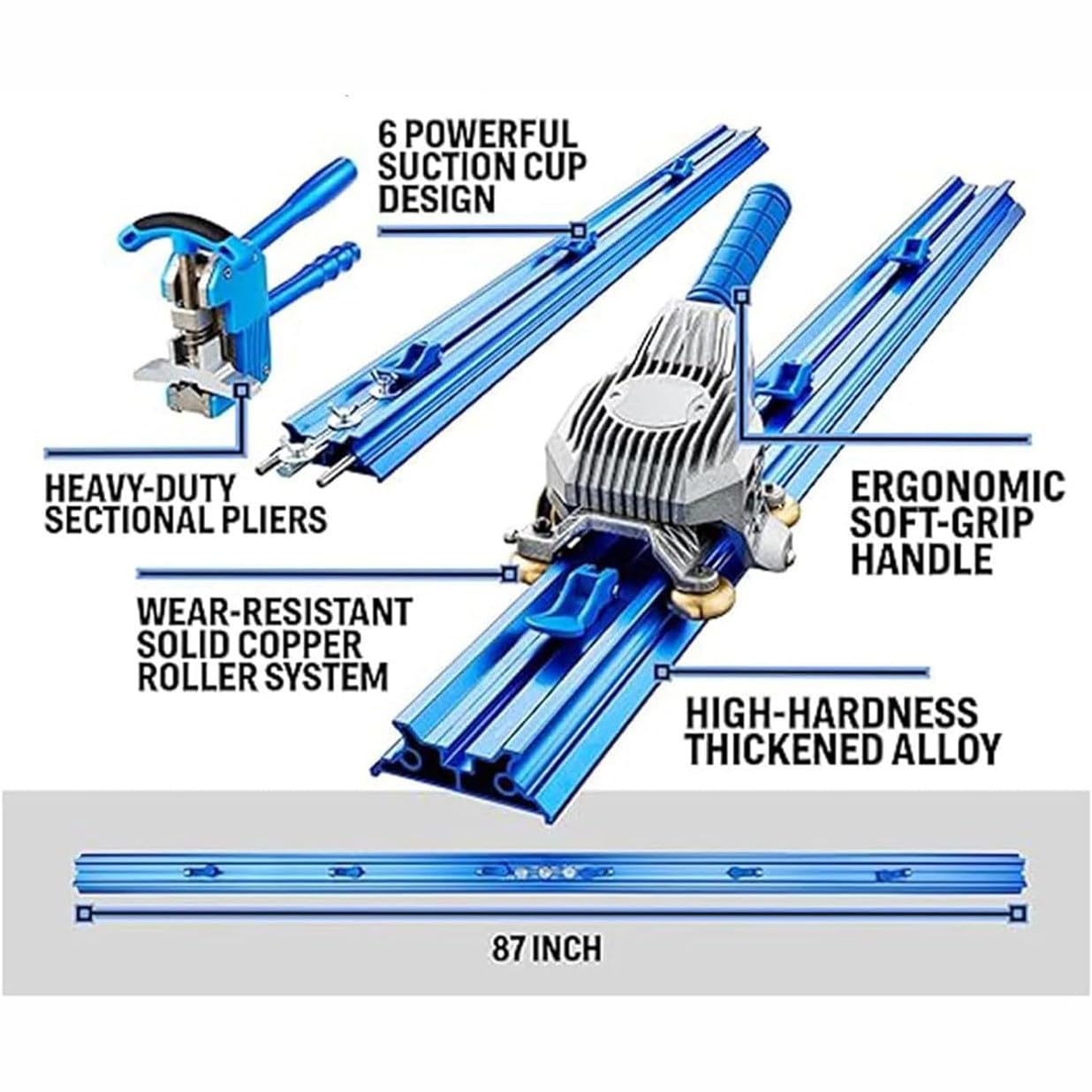 6 POWERFUL SUCTION CUP DESIGN

HEAVY-DUTY SECTIONAL PLIERS

ERGONOMIC SOFT-GRIP HANDLE

WEAR-RESISTANT SOLID COPPER ROLLER SYSTEM

HIGH-HARDNESS THICKENED ALLOY

87 INCH