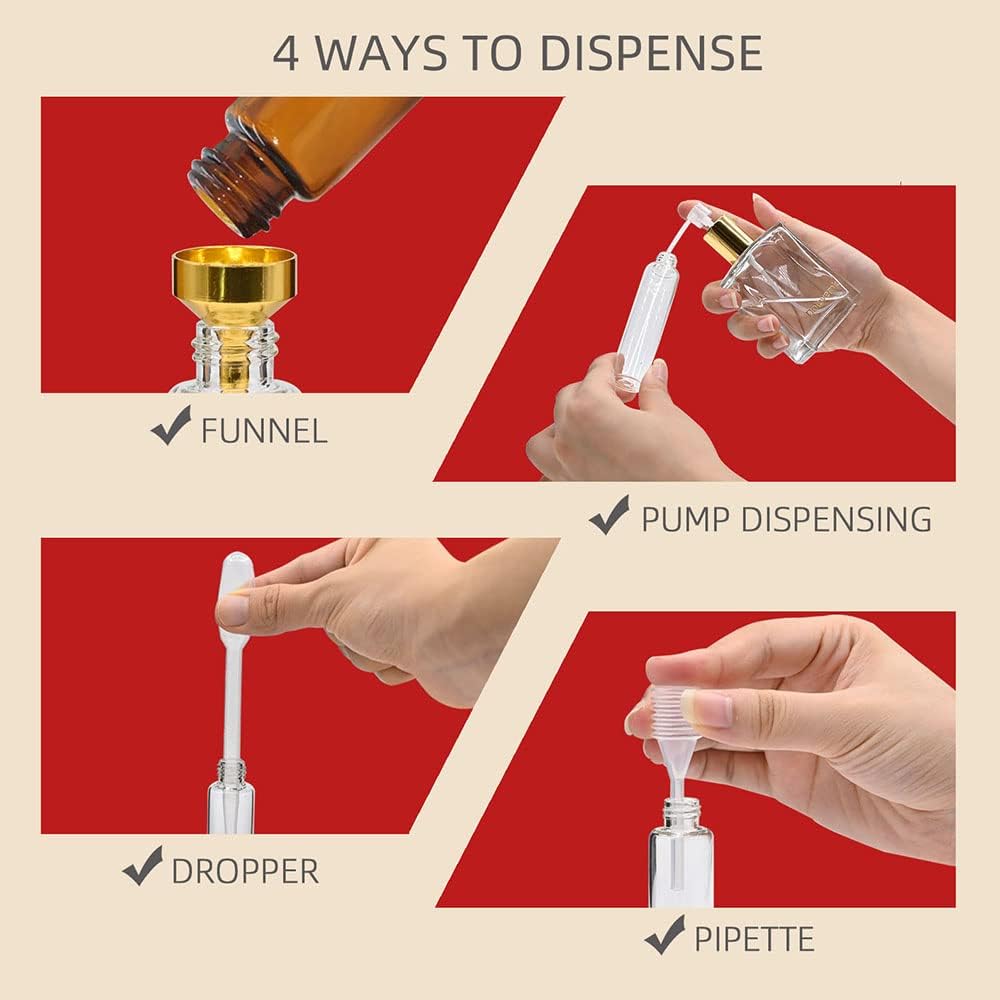 4 WAYS TO DISPENSE

✔ FUNNEL

✔ PUMP DISPENSING

✔ DROPPER

✔ PIPETTE