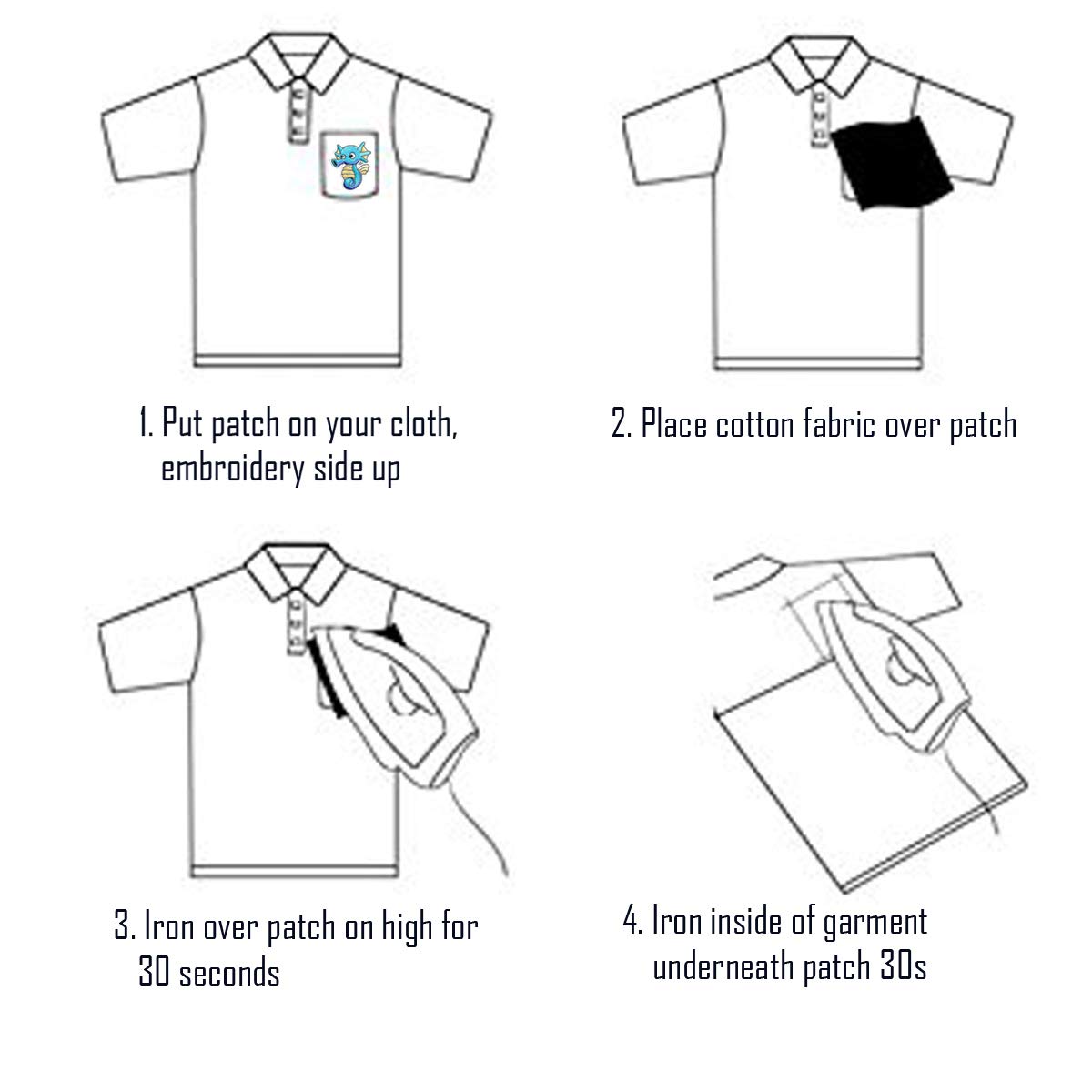 1. Put patch on your cloth, embroidery side up

2. Place cotton fabric over patch

3. Iron over patch on high for 30 seconds

4. Iron inside of garment underneath patch 30s