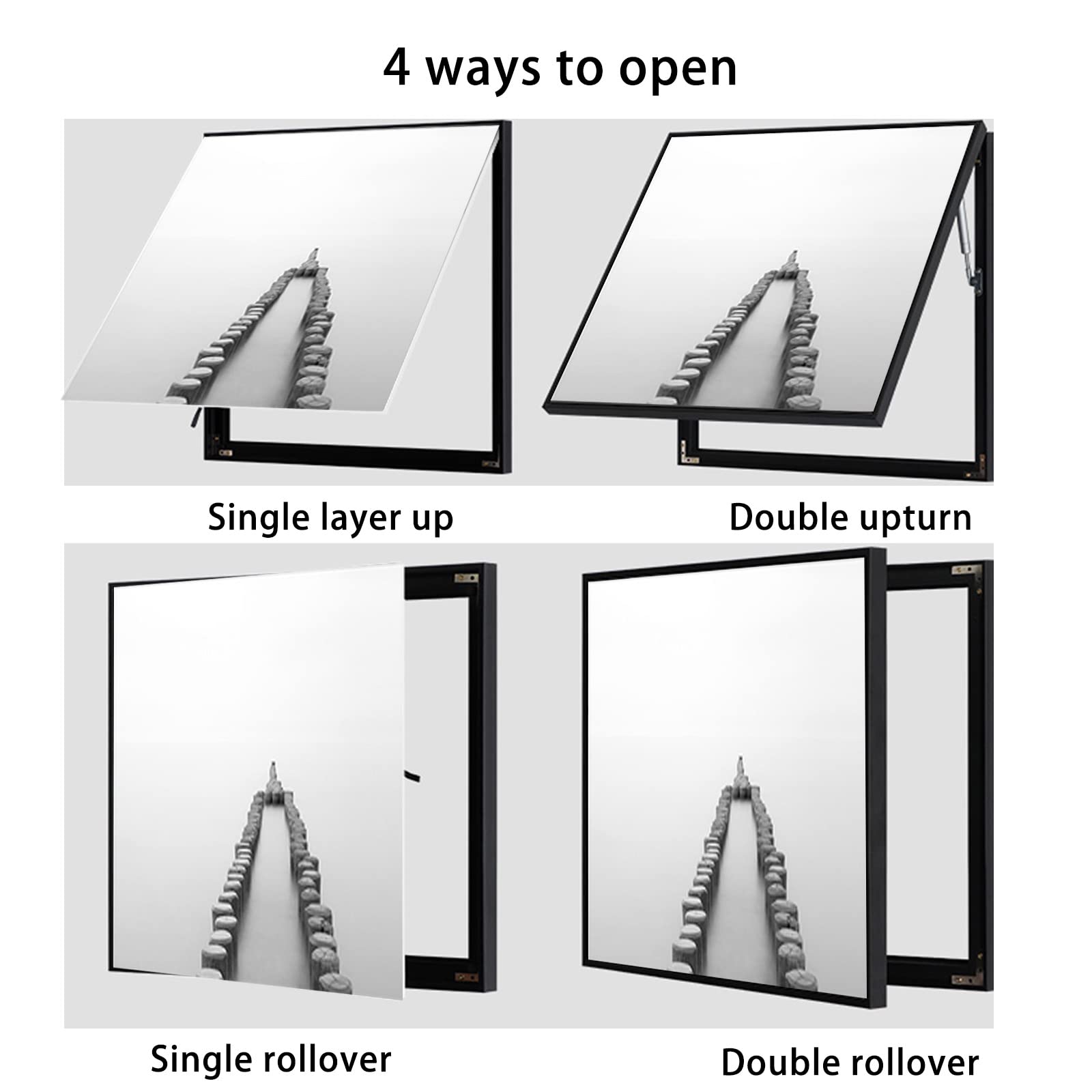 4 ways to open

Single layer up

Double upturn

Single rollover

Double rollover