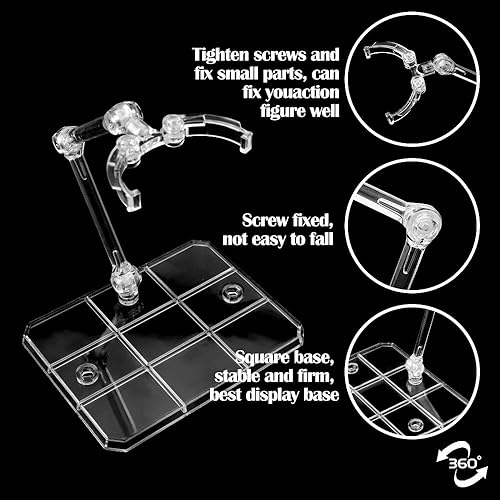 Tighten screws and fix small parts, can fix youaction figure well

Screw fixed, not easy to fall

Square base, stable and firm, best display base

360°