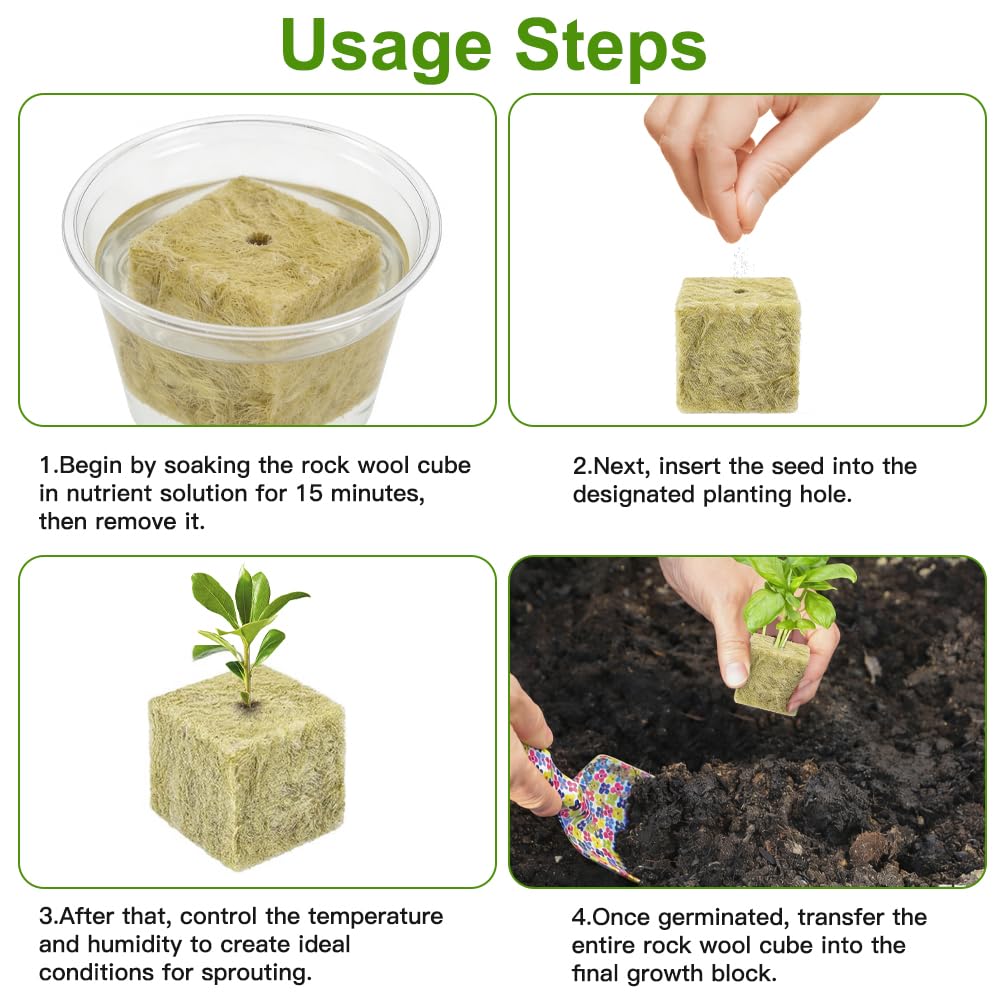 Usage Steps

1.Begin by soaking the rock wool cube in nutrient solution for 15 minutes, then remove it.

2.Next, insert the seed into the designated planting hole.

3.After that, control the temperature and humidity to create ideal conditions for sprouting.

4.Once germinated, transfer the entire rock wool cube into the final growth block.