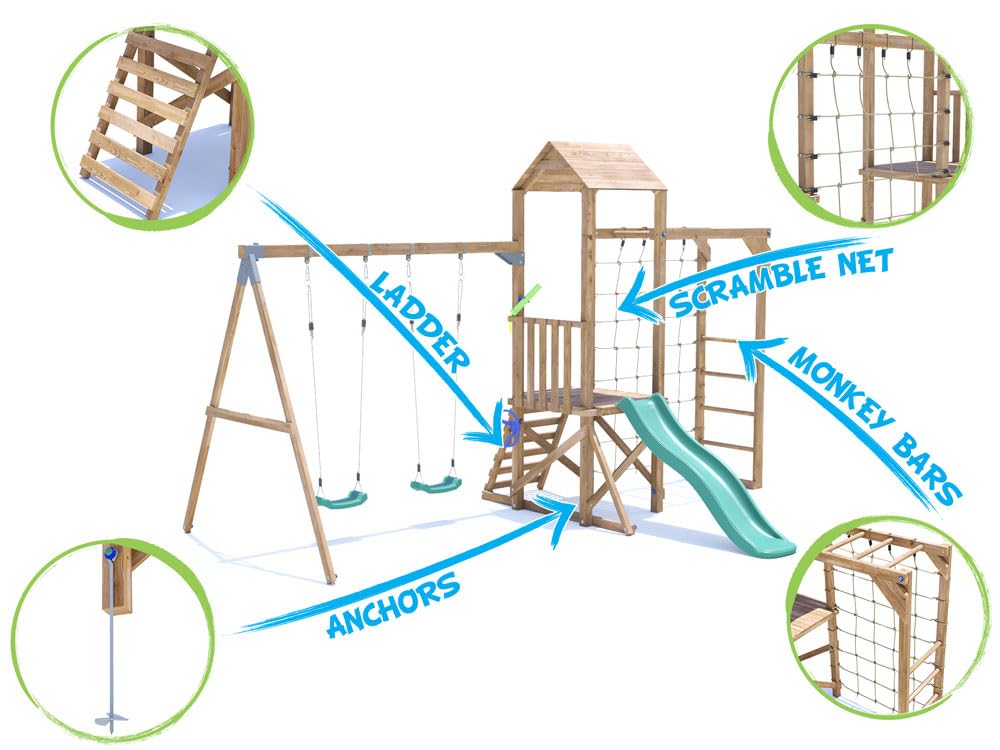 LADDER

SCRAMBLE NET

MONKEY BARS

ANCHORS