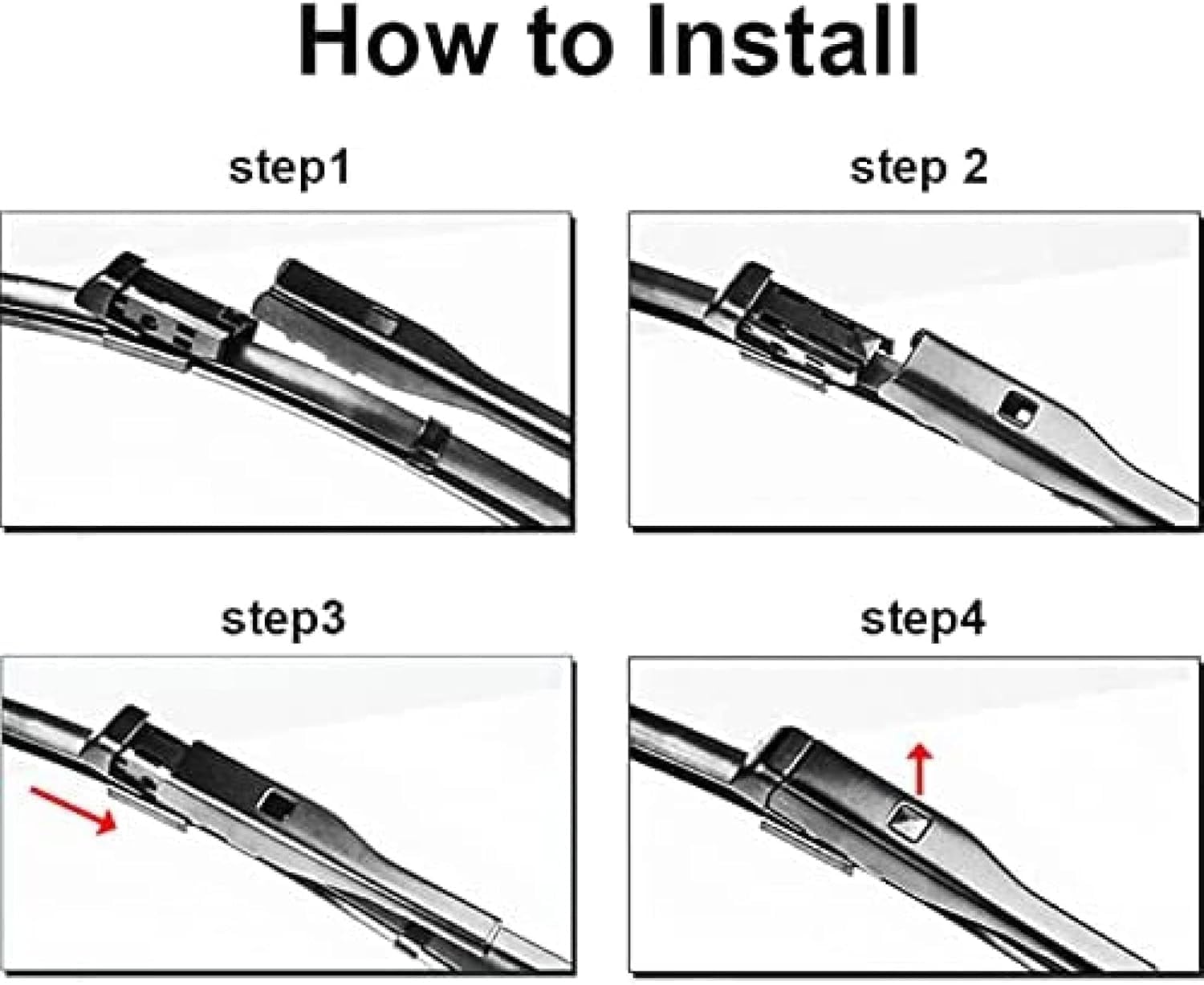 How to Install

step1

step 2

step3

step4