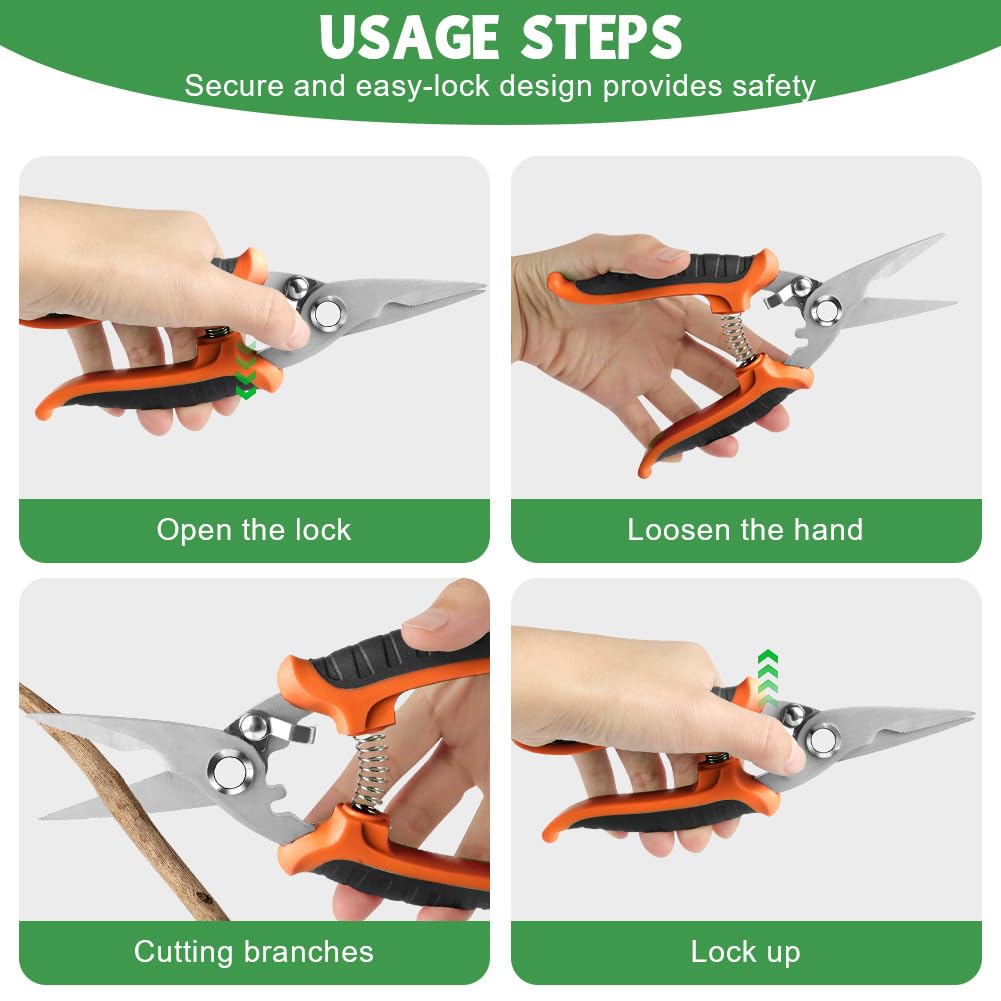 USAGE STEPS

Secure and easy-lock design provides safety

Open the lock

Loosen the hand

Cutting branches

Lock up