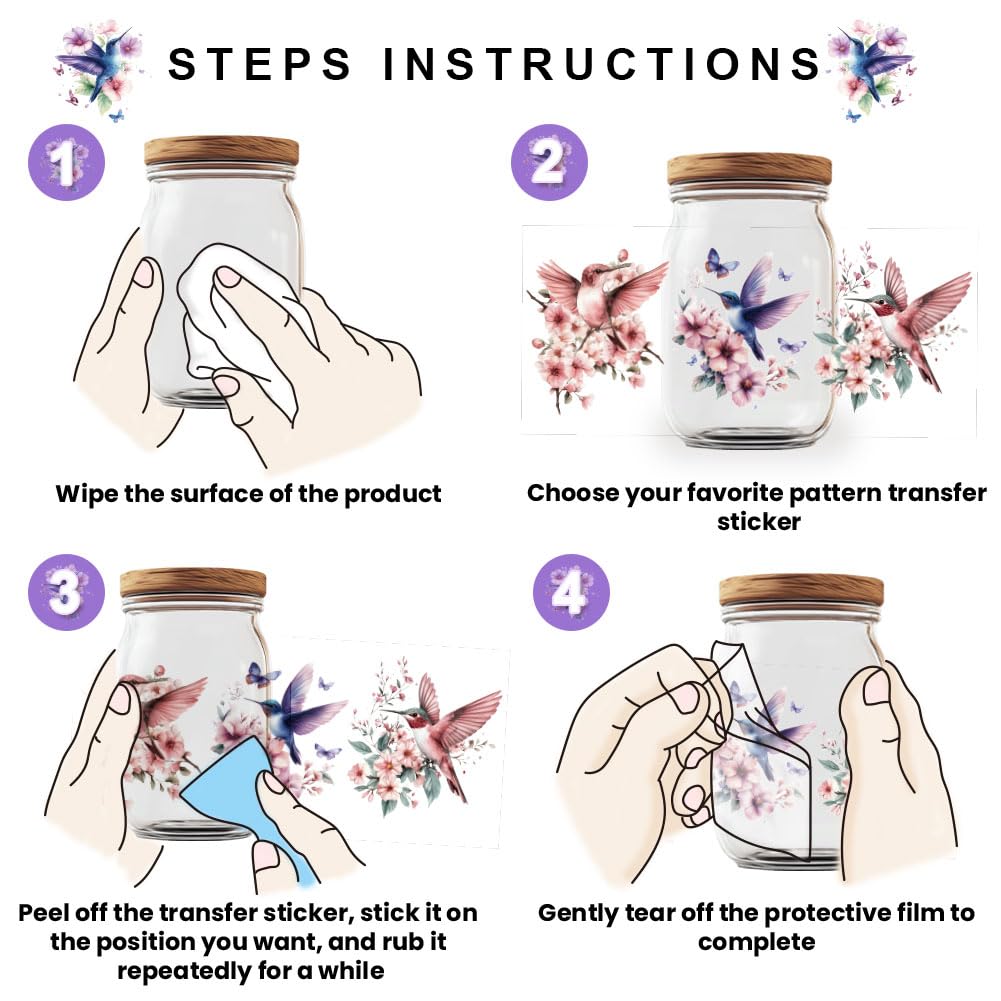 STEPS INSTRUCTIONS

1

Wipe the surface of the product

2

Choose your favorite pattern transfer sticker

3

Peel off the transfer sticker, stick it on the position you want, and rub it repeatedly for a while

4

Gently tear off the protective film to complete