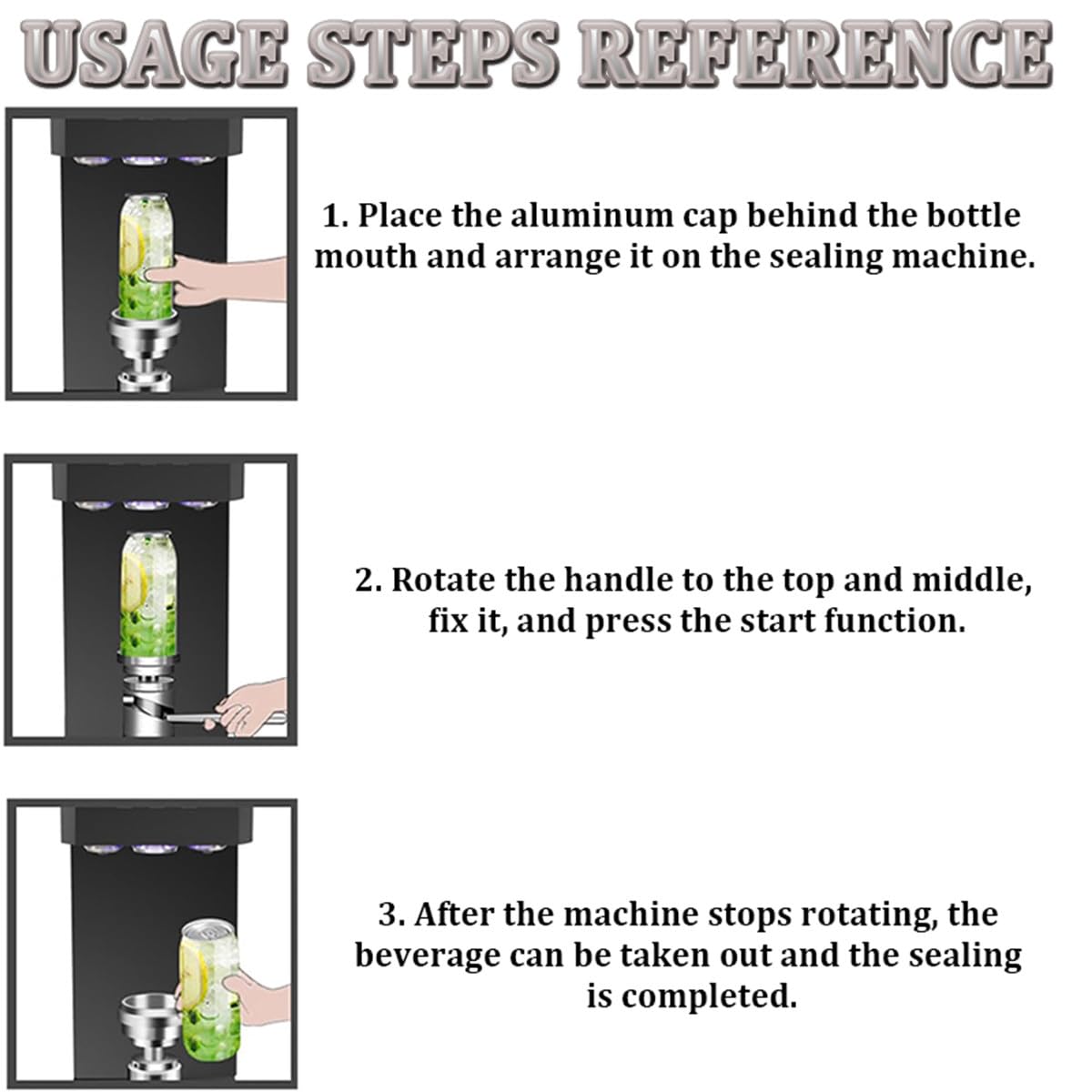 USAGE STEPS REFERENCE

1. Place the aluminum cap behind the bottle mouth and arrange it on the sealing machine.

2. Rotate the handle to the top and middle, fix it, and press the start function.

3. After the machine stops rotating, the beverage can be taken out and the sealing is completed.