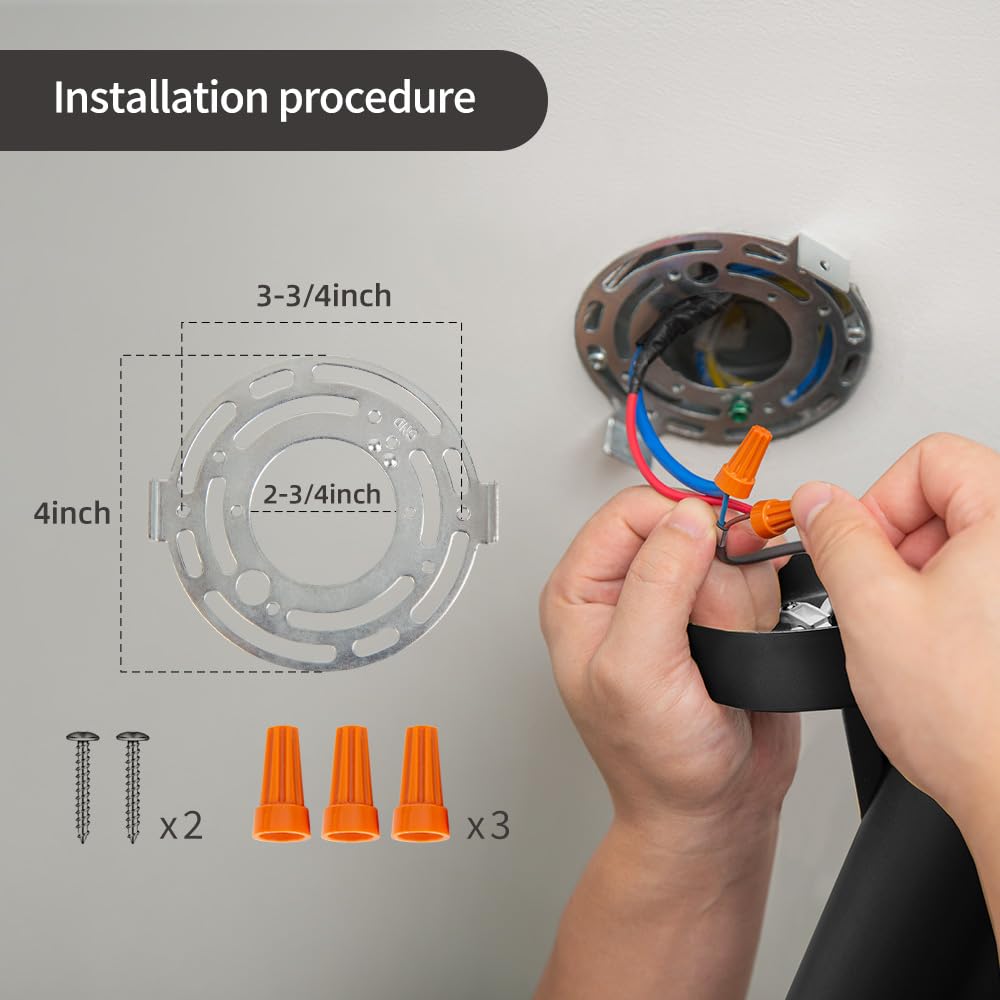 Installation procedure

3-3/4inch

4inch

2-3/4inch

x2

x3