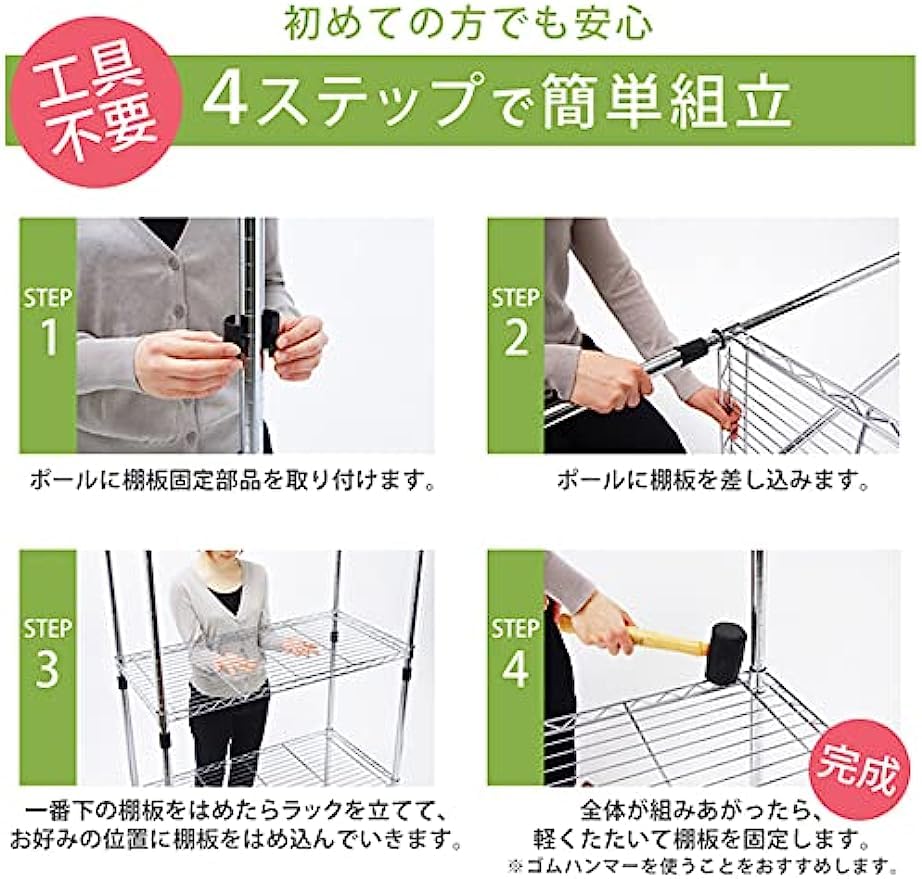 初めての方でも安心

工具不要

4ステップで簡単組立

STEP 1

ポールに棚板固定部品を取り付けます。

STEP 2

ポールに棚板を差し込みます。

STEP 3

一番下の棚板をはめたらラックを立てて、お好みの位置に棚板をはめ込んでいきます。

STEP 4

完成

全体が組みあがったら、軽くたたいて棚板を固定します。
※ゴムハンマーを使うことをおすすめします。