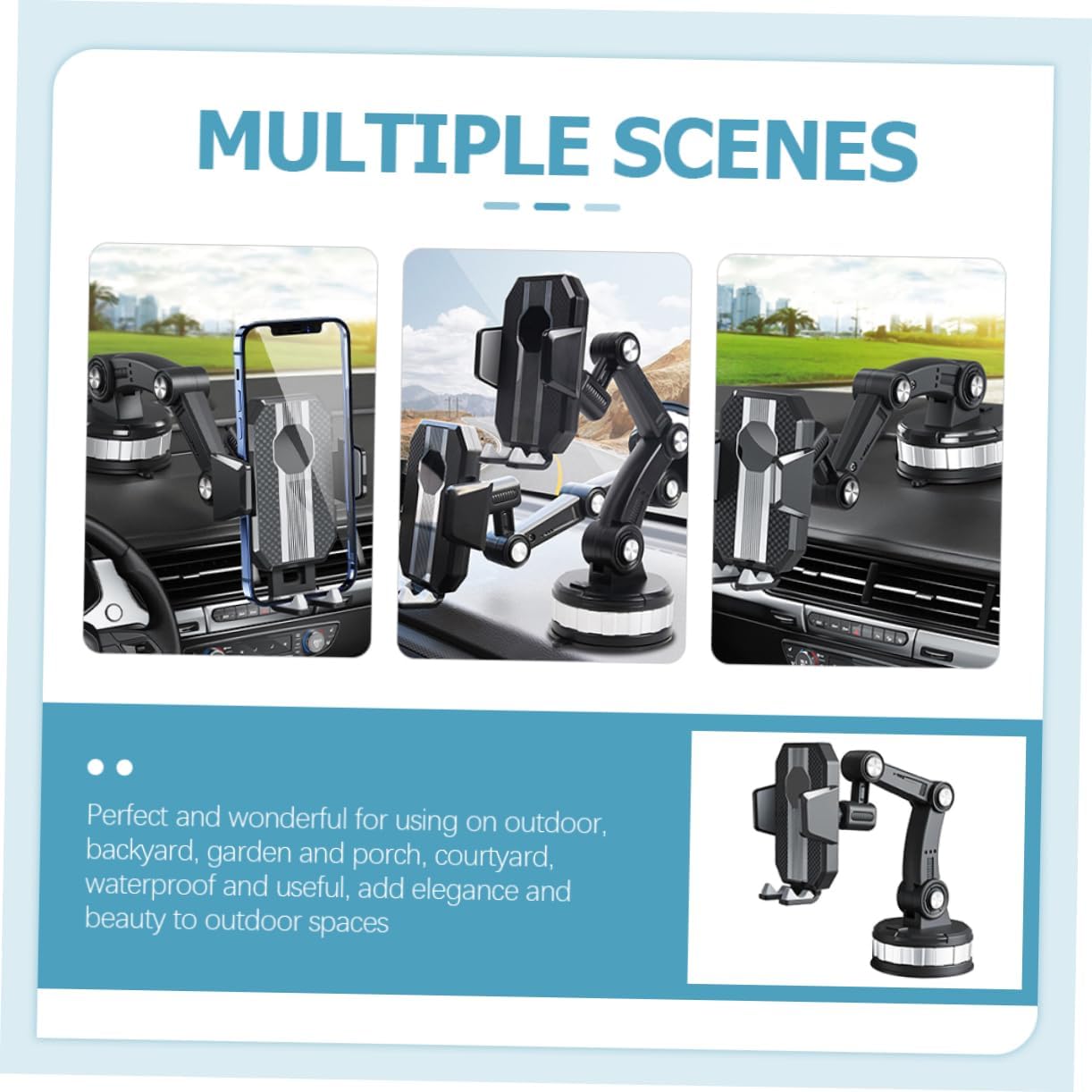 MULTIPLE SCENES

Perfect and wonderful for using on outdoor, backyard, garden and porch, courtyard, waterproof and useful, add elegance and beauty to outdoor spaces